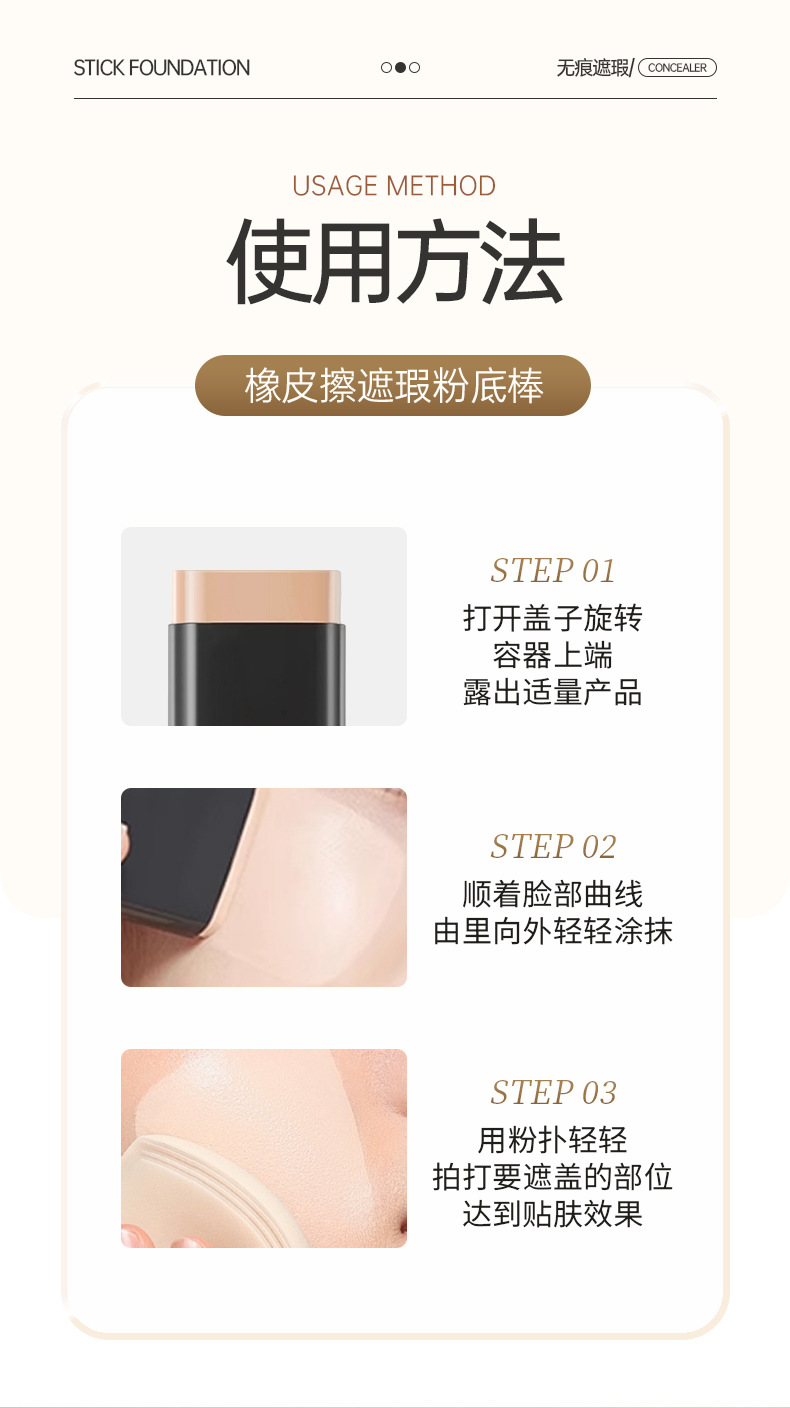 STICK FOUNDATION

无痕遮瑕/ CONCEALER

USAGE METHOD

使用方法

橡皮擦遮瑕粉底棒

STEP 01

打开盖子旋转
容器上端
露出适量产品

STEP 02

顺着脸部曲线
由里向外轻轻涂抹

STEP 03

用粉扑轻轻
拍打要遮盖的部位
达到贴肤效果