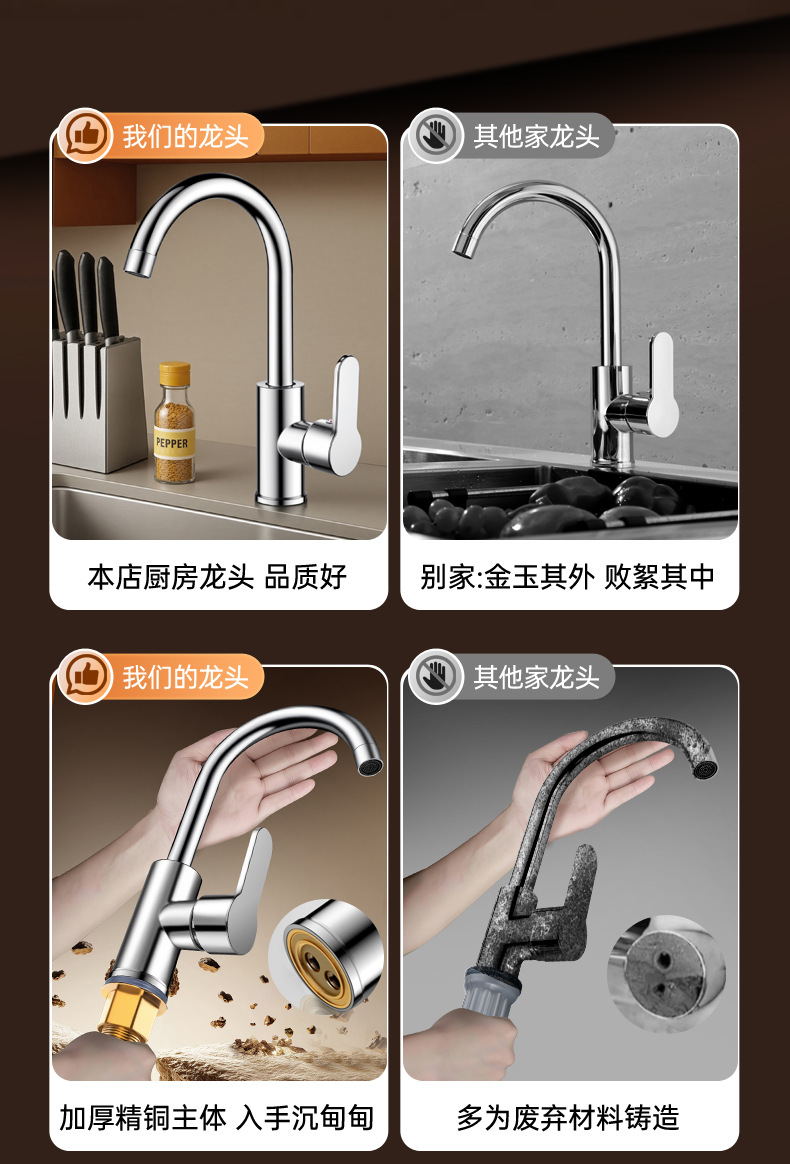 我们的龙头

PEPPER

本店厨房龙头 品质好

其他家龙头

别家:金玉其外 败絮其中

我们的龙头

加厚精铜主体 入手沉甸甸

其他家龙头

多为废弃材料铸造