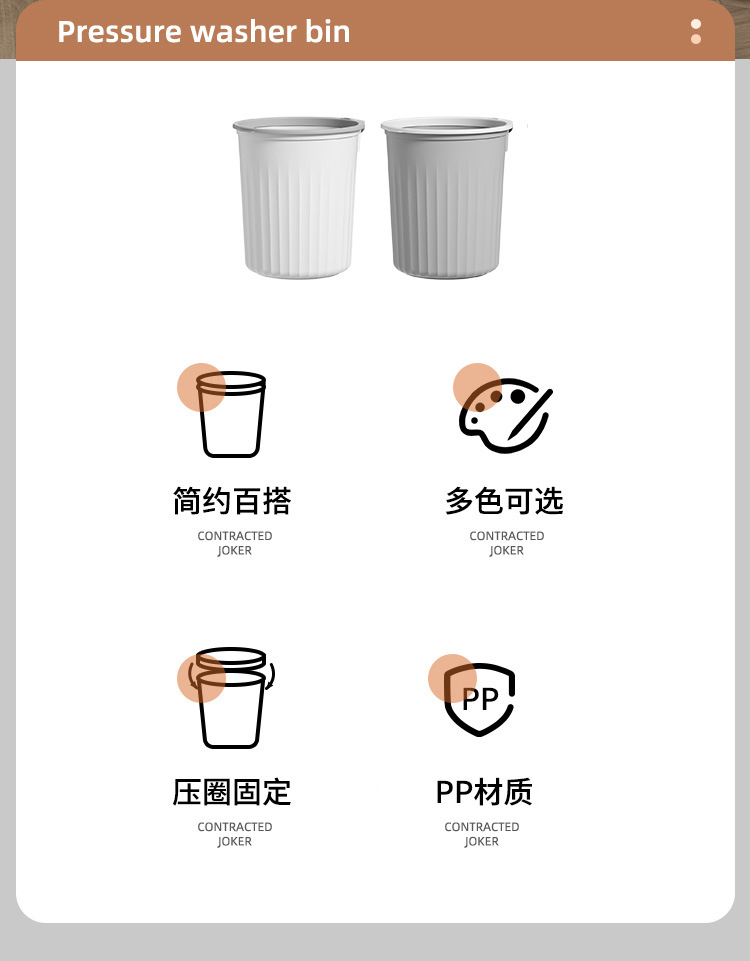 Pressure washer bin

简约百搭
CONTRACTED JOKER

多色可选
CONTRACTED JOKER

压圈固定
CONTRACTED JOKER

PP

PP材质
CONTRACTED JOKER