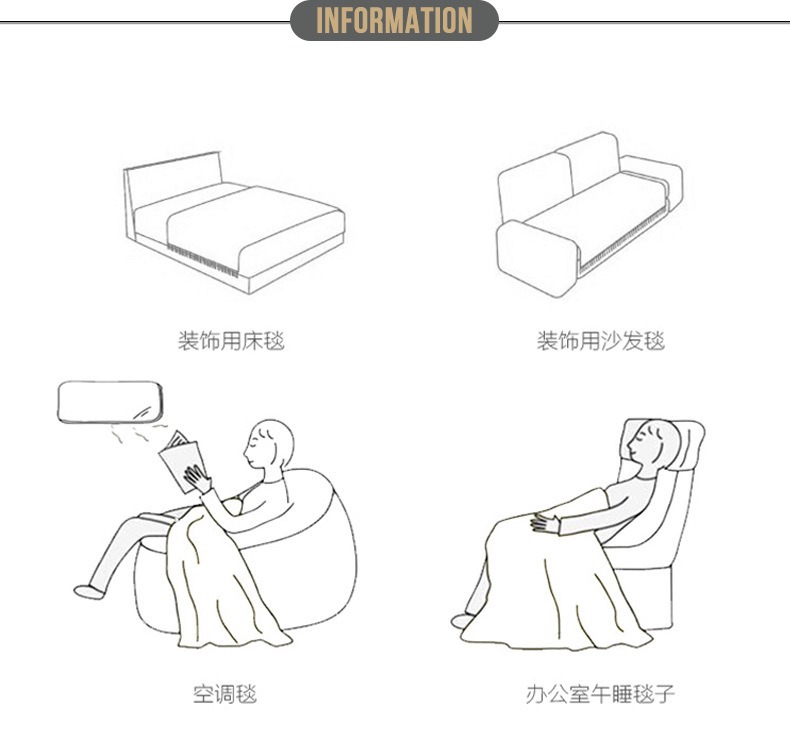 INFORMATION

装饰用床毯

装饰用沙发毯

空调毯

办公室午睡毯子