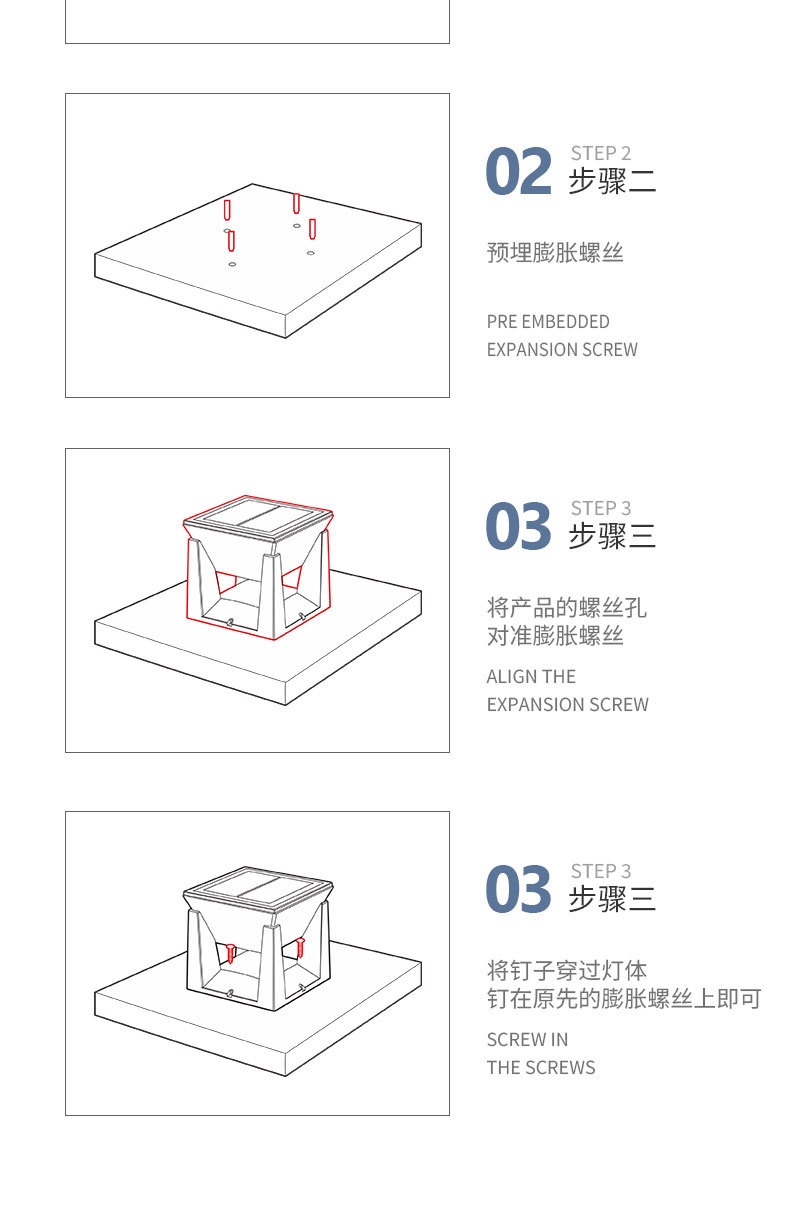 02 STEP 2
步骤二

预埋膨胀螺丝

PRE EMBEDDED
EXPANSION SCREW

03 STEP 3
步骤三

将产品的螺丝孔
对准膨胀螺丝

ALIGN THE
EXPANSION SCREW

03 STEP 3
步骤三

将钉子穿过灯体
钉在原先的膨胀螺丝上即可

SCREW IN
THE SCREWS