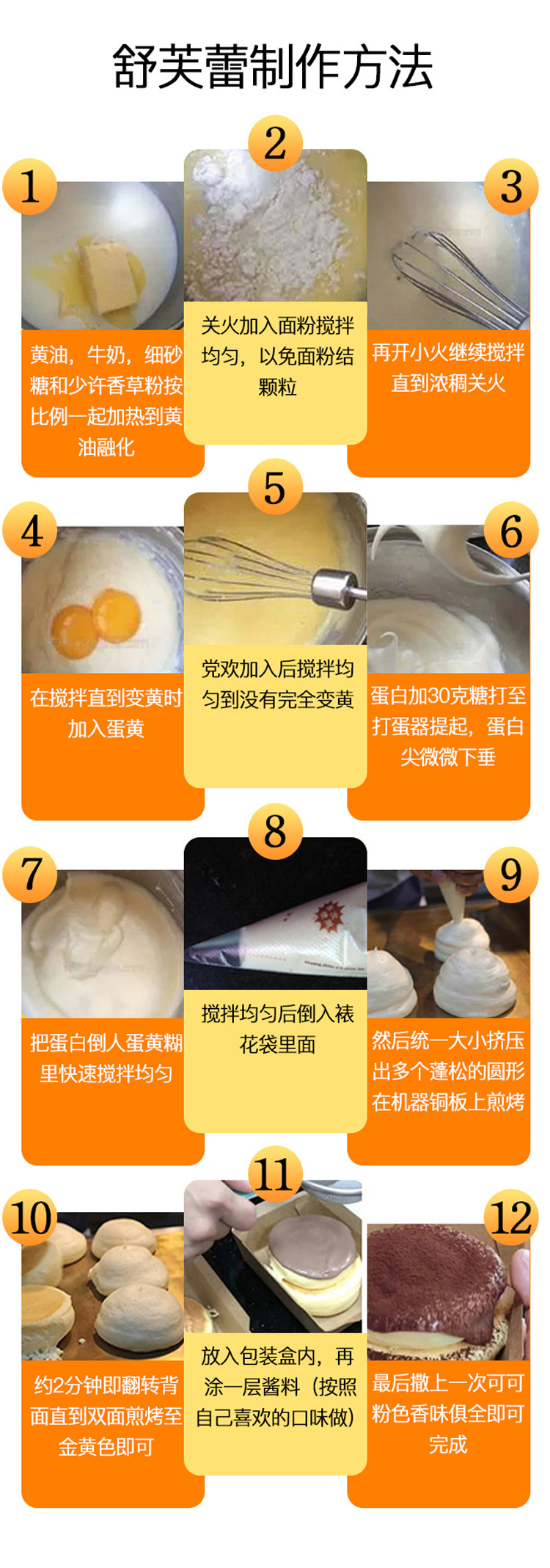 舒芙蕾制作方法

1
黄油，牛奶，细砂糖和少许香草粉按比例一起加热到黄油融化

2
关火加入面粉搅拌均匀，以免面粉结颗粒

3
再开小火继续搅拌直到浓稠关火

4
在搅拌直到变黄时加入蛋黄

5
党欢加入后搅拌均匀到没有完全变黄

6
蛋白加30克糖打至打蛋器提起，蛋白尖微微下垂

7
把蛋白倒人蛋黄糊里快速搅拌均匀

8
搅拌均匀后倒入裱花袋里面

9
然后统一大小挤压出多个蓬松的圆形在机器铜板上煎烤

10
约2分钟即翻转背面直到双面煎烤至金黄色即可

11
放入包装盒内，再涂一层酱料（按照自己喜欢的口味做）

12
最后撒上一次可可粉色香味俱全即可完成