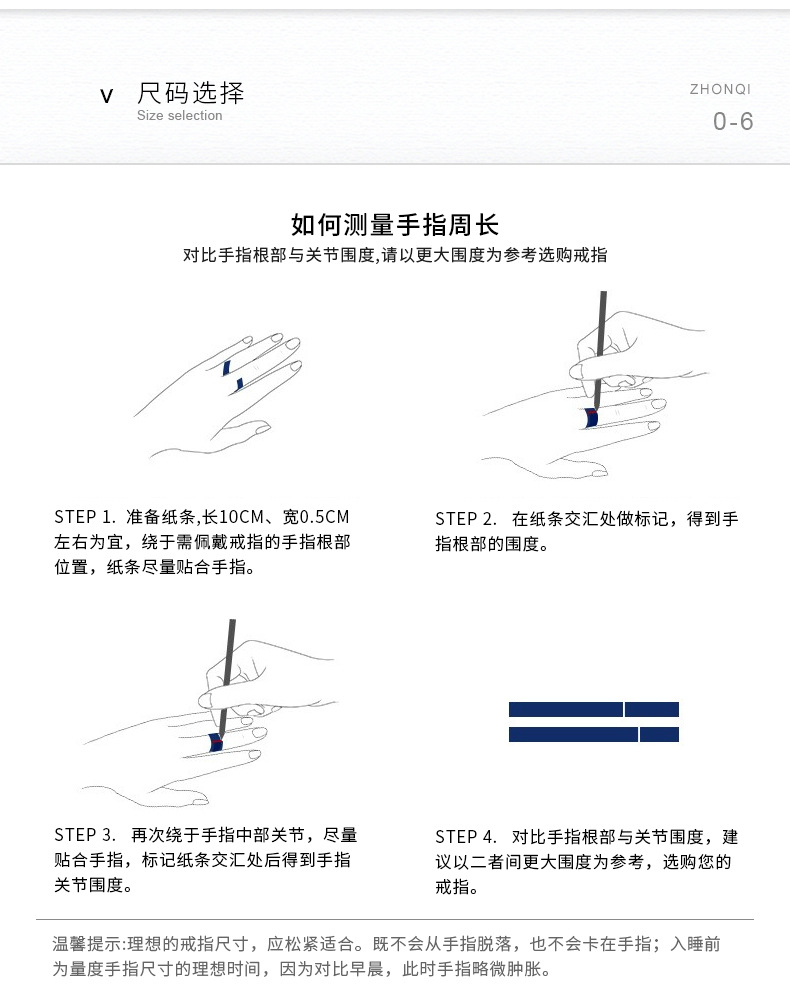 v 尺码选择
Size selection

ZHONQI
0-6

如何测量手指周长
对比手指根部与关节围度,请以更大围度为参考选购戒指

STEP 1. 准备纸条,长10CM、宽0.5CM左右为宜，绕于需佩戴戒指的手指根部位置，纸条尽量贴合手指。

STEP 2. 在纸条交汇处做标记，得到手指根部的围度。

STEP 3. 再次绕于手指中部关节，尽量贴合手指，标记纸条交汇处后得到手指关节围度。

STEP 4. 对比手指根部与关节围度，建议以二者间更大围度为参考，选购您的戒指。

温馨提示:理想的戒指尺寸，应松紧适合。既不会从手指脱落，也不会卡在手指；入睡前为量度手指尺寸的理想时间，因为对比早晨，此时手指略微肿胀。