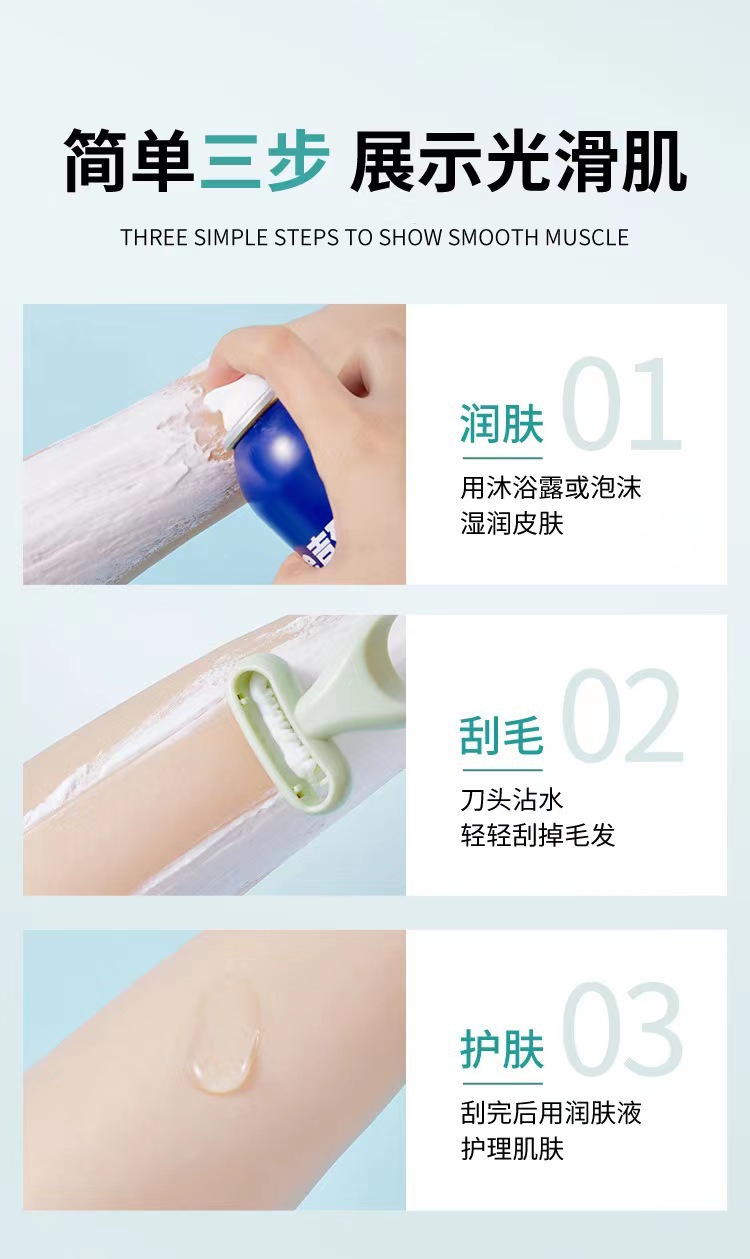 简单三步 展示光滑肌

THREE SIMPLE STEPS TO SHOW SMOOTH MUSCLE

润肤 01

用沐浴露或泡沫
湿润皮肤

刮毛 02

刀头沾水
轻轻刮掉毛发

护肤 03

刮完后用润肤液
护理肌肤