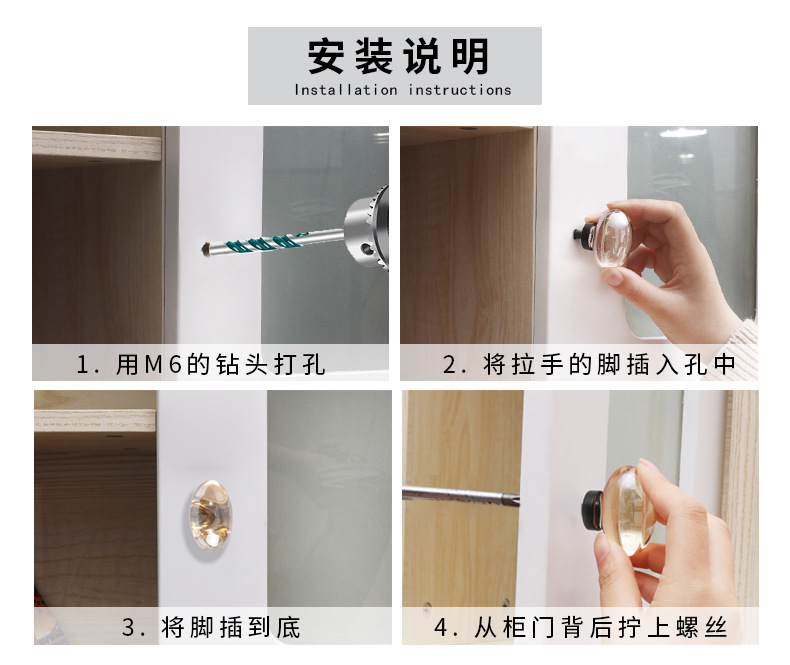 安装说明
Installation instructions

1. 用M6的钻头打孔

2. 将拉手的脚插入孔中

3. 将脚插到底

4. 从柜门背后拧上螺丝