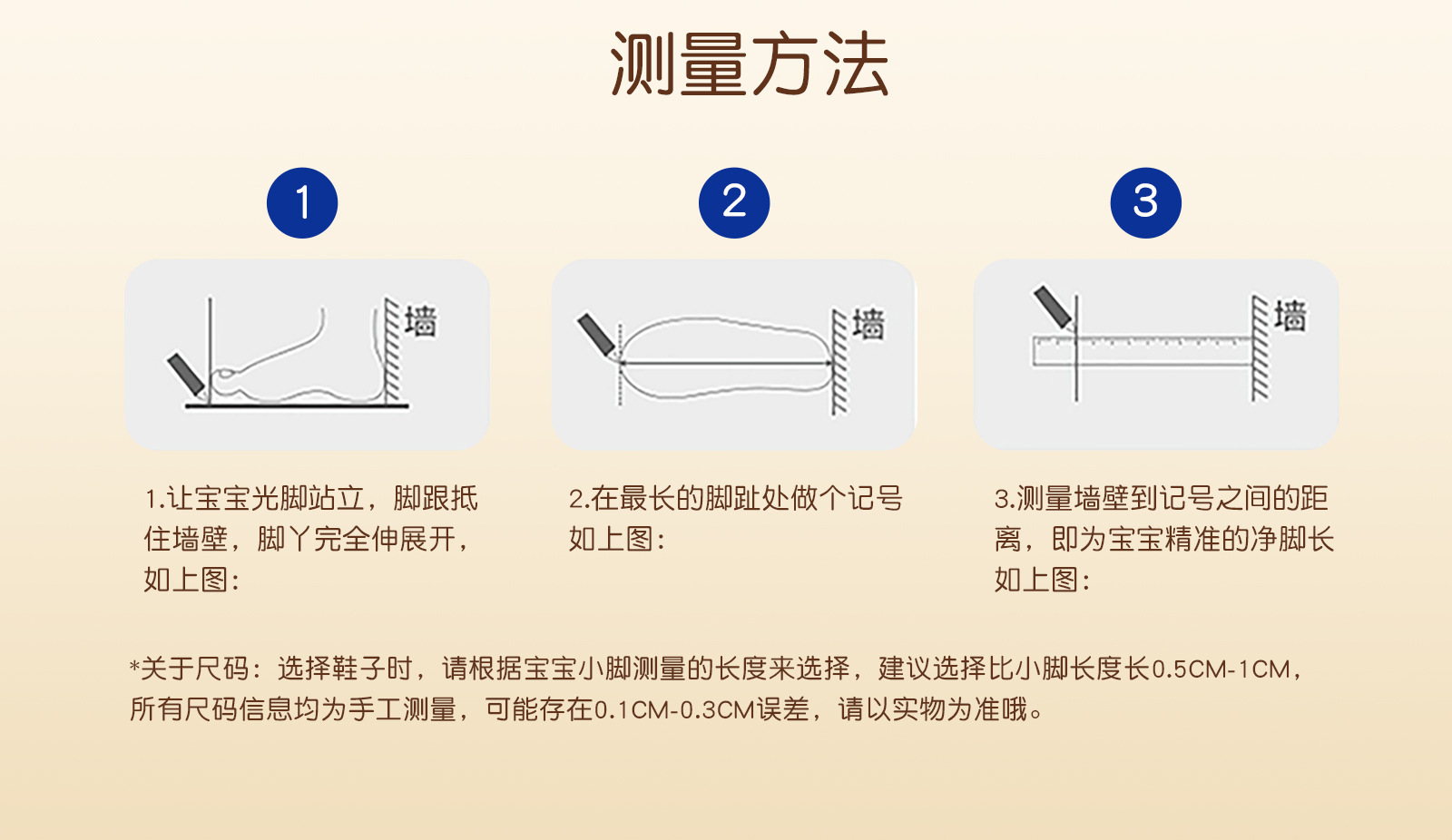 测量方法

1

墙

1.让宝宝光脚站立，脚跟抵住墙壁，脚丫完全伸展开，如上图：

2

墙

2.在最长的脚趾处做个记号如上图：

3

墙

3.测量墙壁到记号之间的距离，即为宝宝精准的净脚长如上图：

*关于尺码：选择鞋子时，请根据宝宝小脚测量的长度来选择，建议选择比小脚长度长0.5CM-1CM，所有尺码信息均为手工测量，可能存在0.1CM-0.3CM误差，请以实物为准哦。