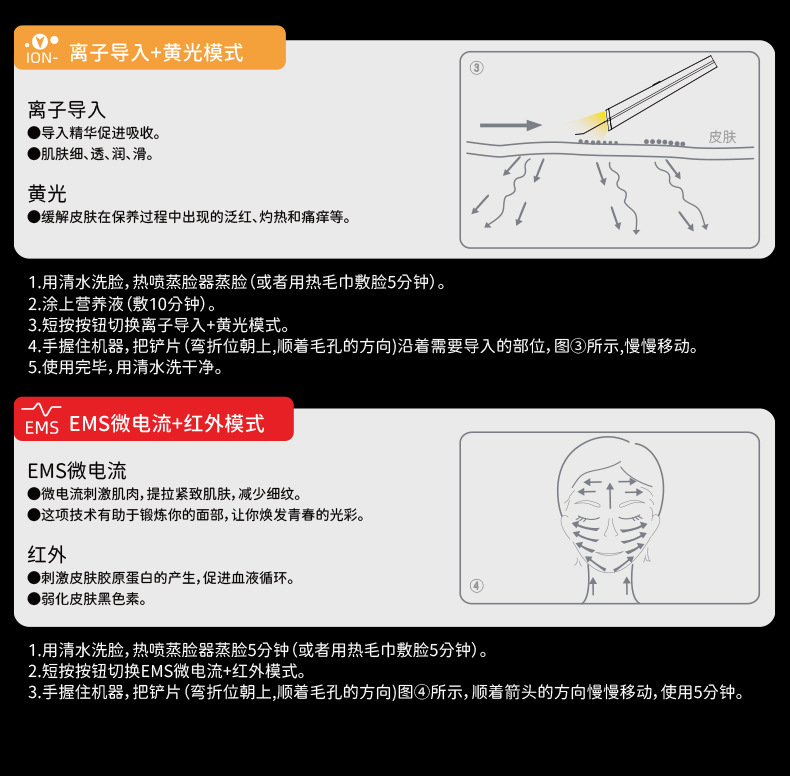 ION- 离子导入+黄光模式

离子导入
●导入精华促进吸收。
●肌肤细、透、润、滑。

黄光
●缓解皮肤在保养过程中出现的泛红、灼热和痛痒等。

③
皮肤

1.用清水洗脸，热喷蒸脸器蒸脸（或者用热毛巾敷脸5分钟）。
2.涂上营养液（敷10分钟）。
3.短按按钮切换离子导入+黄光模式。
4.手握住机器，把铲片（弯折位朝上,顺着毛孔的方向)沿着需要导入的部位，图③所示，慢慢移动。
5.使用完毕，用清水洗干净。

EMS EMS微电流+红外模式

EMS微电流
●微电流刺激肌肉，提拉紧致肌肤，减少细纹。
●这项技术有助于锻炼你的面部，让你焕发青春的光彩。

红外
●刺激皮肤胶原蛋白的产生，促进血液循环。
●弱化皮肤黑色素。

④

1.用清水洗脸，热喷蒸脸器蒸脸5分钟（或者用热毛巾敷脸5分钟）。
2.短按按钮切换EMS微电流+红外模式。
3.手握住机器，把铲片（弯折位朝上,顺着毛孔的方向)图④所示，顺着箭头的方向慢慢移动，使用5分钟。