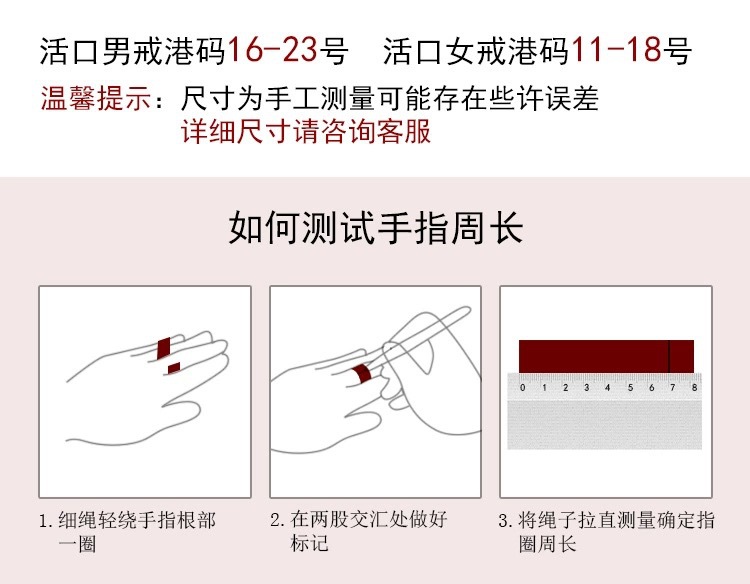 活口男戒港码16-23号　活口女戒港码11-18号

温馨提示：尺寸为手工测量可能存在些许误差
详细尺寸请咨询客服

如何测试手指周长

0 1 2 3 4 5 6 7 8

1. 细绳轻绕手指根部一圈

2. 在两股交汇处做好标记

3. 将绳子拉直测量确定指圈周长