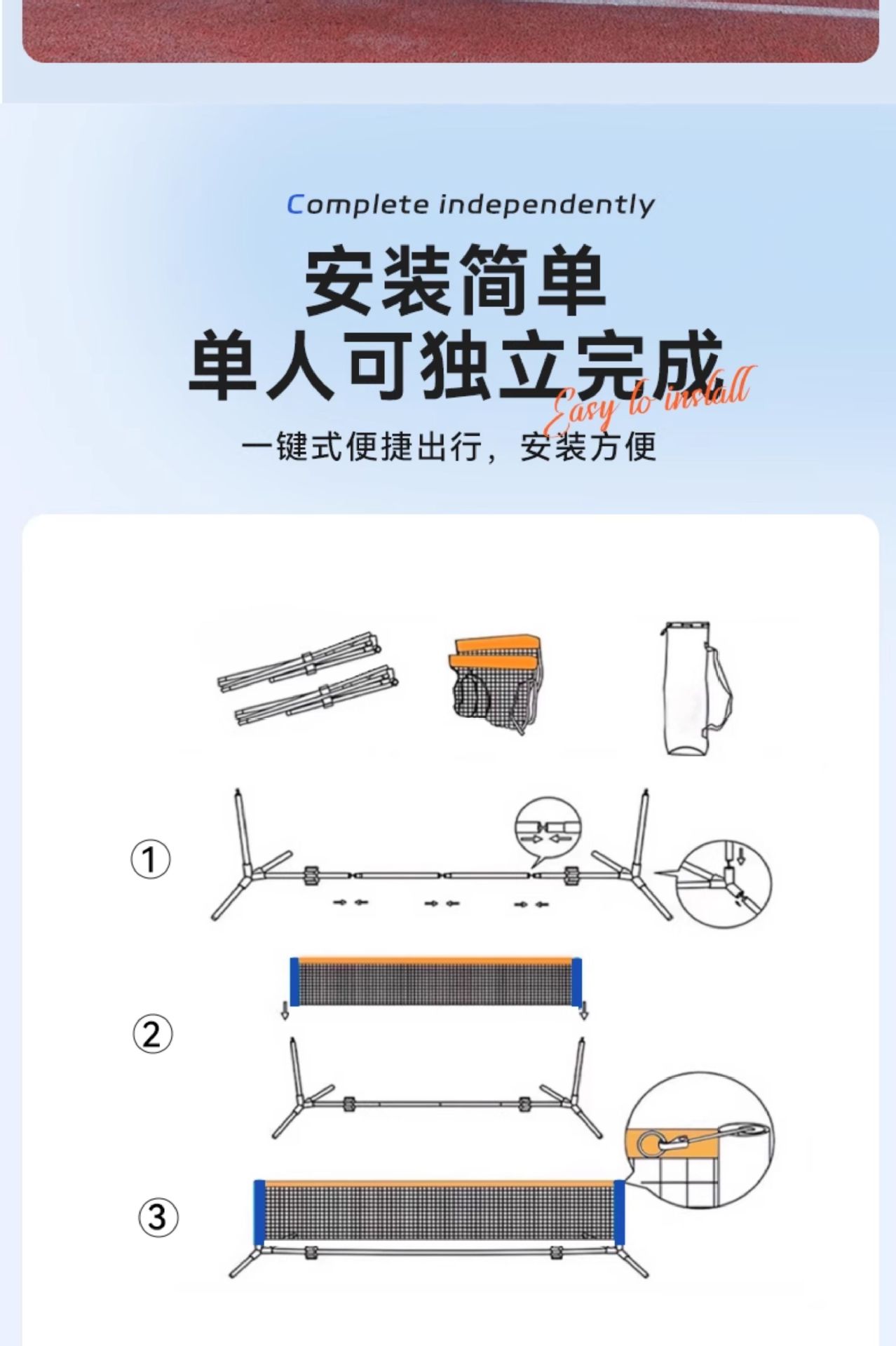 Complete independently

安装简单
单人可独立完成

Easy to install

一键式便捷出行，安装方便

①

②

③