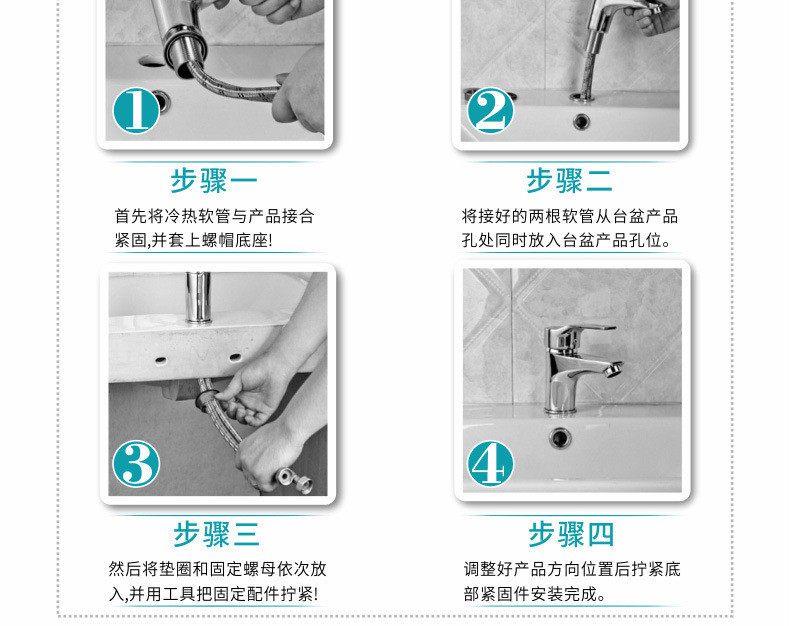 1

步骤一

首先将冷热软管与产品接合紧固,并套上螺帽底座!

2

步骤二

将接好的两根软管从台盆产品孔处同时放入台盆产品孔位。

3

步骤三

然后将垫圈和固定螺母依次放入,并用工具把固定配件拧紧!

4

步骤四

调整好产品方向位置后拧紧底部紧固件安装完成。