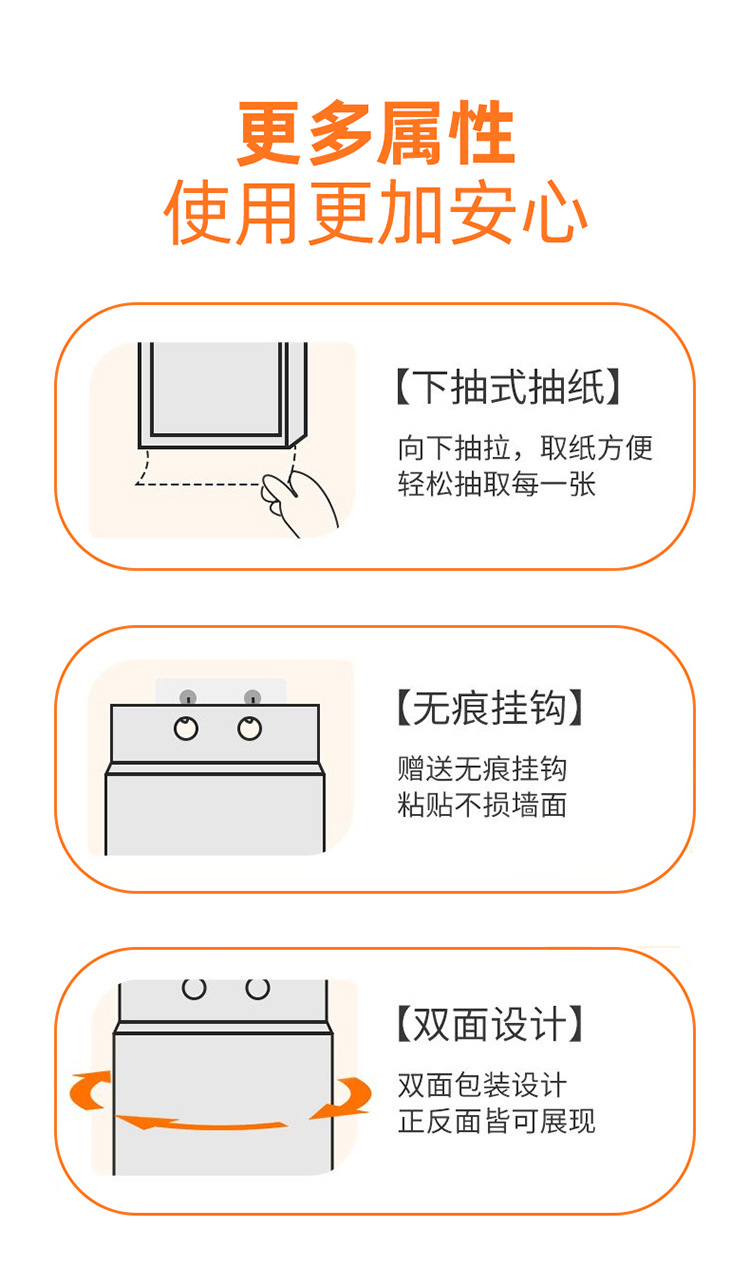 更多属性
使用更加安心

【下抽式抽纸】
向下抽拉，取纸方便
轻松抽取每一张

【无痕挂钩】
赠送无痕挂钩
粘贴不损墙面

【双面设计】
双面包装设计
正反面皆可展现