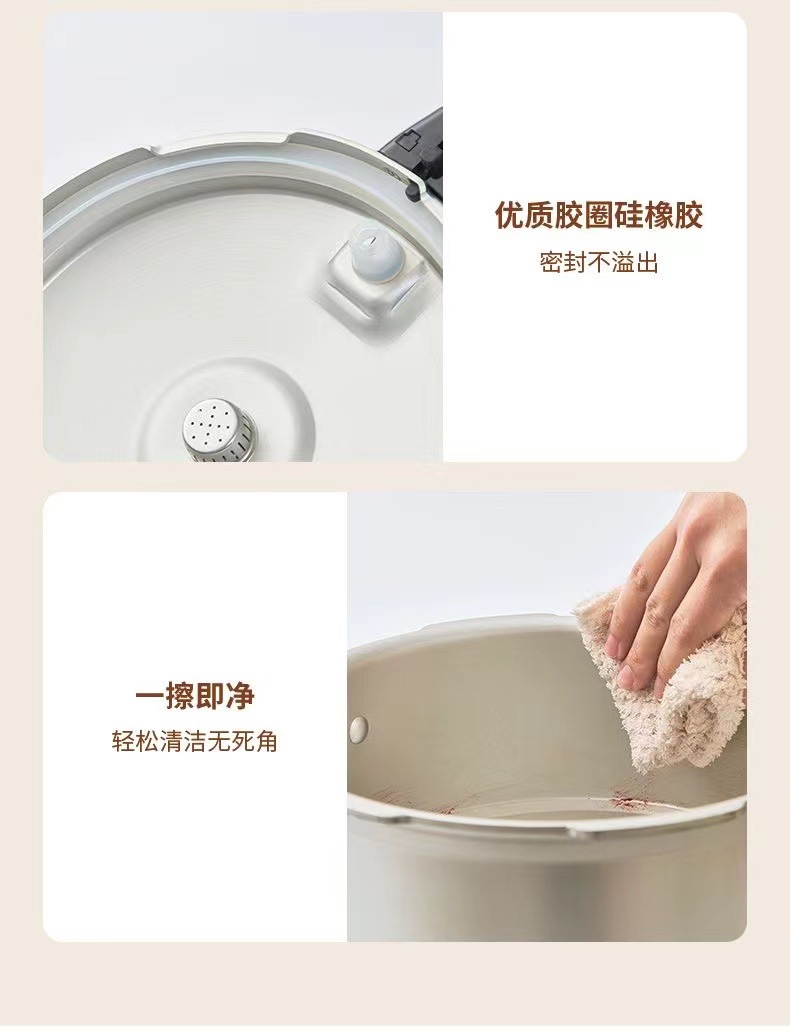 优质胶圈硅橡胶
密封不溢出

一擦即净
轻松清洁无死角