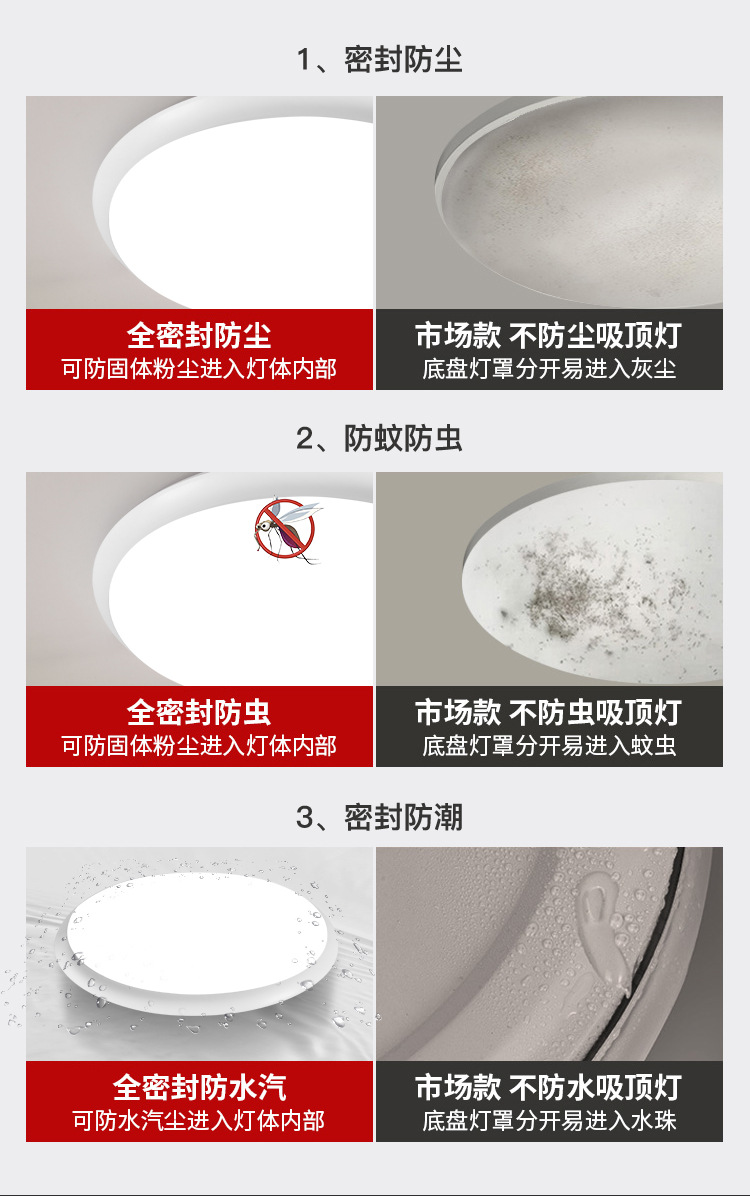 1、密封防尘

全密封防尘
可防固体粉尘进入灯体内部

市场款 不防尘吸顶灯
底盘灯罩分开易进入灰尘

2、防蚊防虫

全密封防虫
可防固体粉尘进入灯体内部

市场款 不防虫吸顶灯
底盘灯罩分开易进入蚊虫

3、密封防潮

全密封防水汽
可防水汽尘进入灯体内部

市场款 不防水吸顶灯
底盘灯罩分开易进入水珠