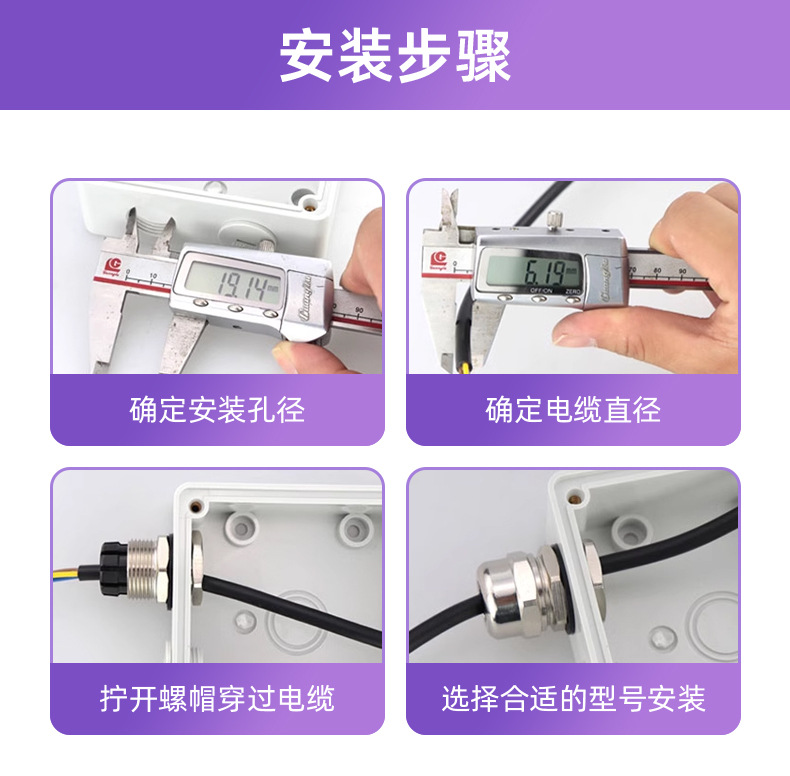 安装步骤

19.14 mm

确定安装孔径

6.19 mm

OFF/ON ZERO

确定电缆直径

拧开螺帽穿过电缆

选择合适的型号安装