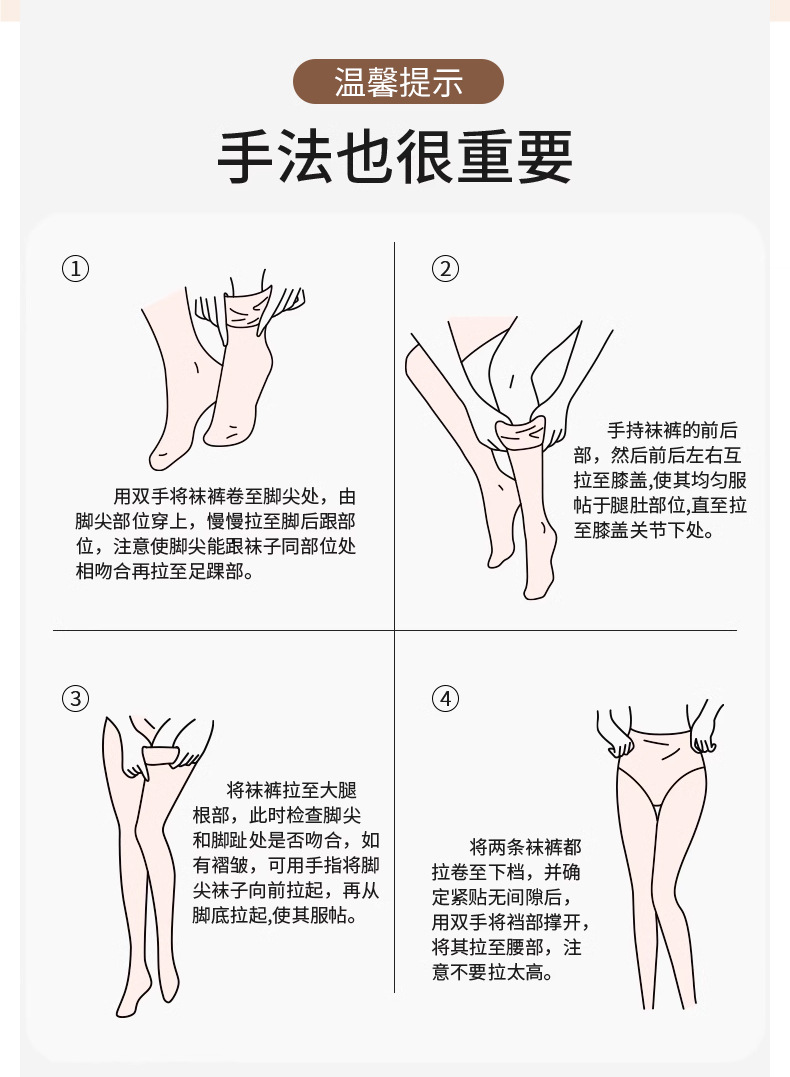 温馨提示

手法也很重要

①

用双手将袜裤卷至脚尖处，由脚尖部位穿上，慢慢拉至脚后跟部位，注意使脚尖能跟袜子同部位处相吻合再拉至足踝部。

②

手持袜裤的前后部，然后前后左右互拉至膝盖,使其均匀服帖于腿肚部位,直至拉至膝盖关节下处。

③

将袜裤拉至大腿根部，此时检查脚尖和脚趾处是否吻合，如有褶皱，可用手指将脚尖袜子向前拉起，再从脚底拉起,使其服帖。

④

将两条袜裤都拉卷至下档，并确定紧贴无间隙后，用双手将裆部撑开，将其拉至腰部，注意不要拉太高。