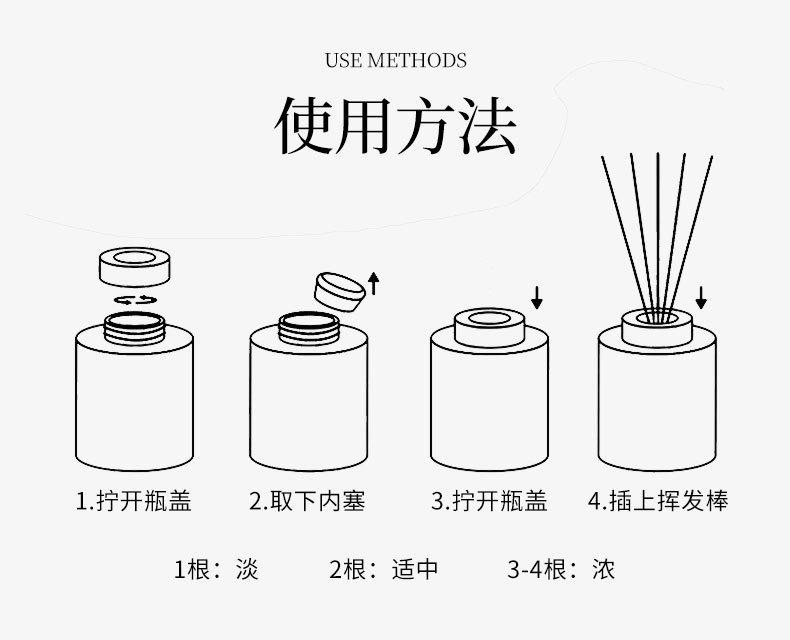 USE METHODS

使用方法

1.拧开瓶盖

2.取下内塞

3.拧开瓶盖

4.插上挥发棒

1根：淡

2根：适中

3-4根：浓