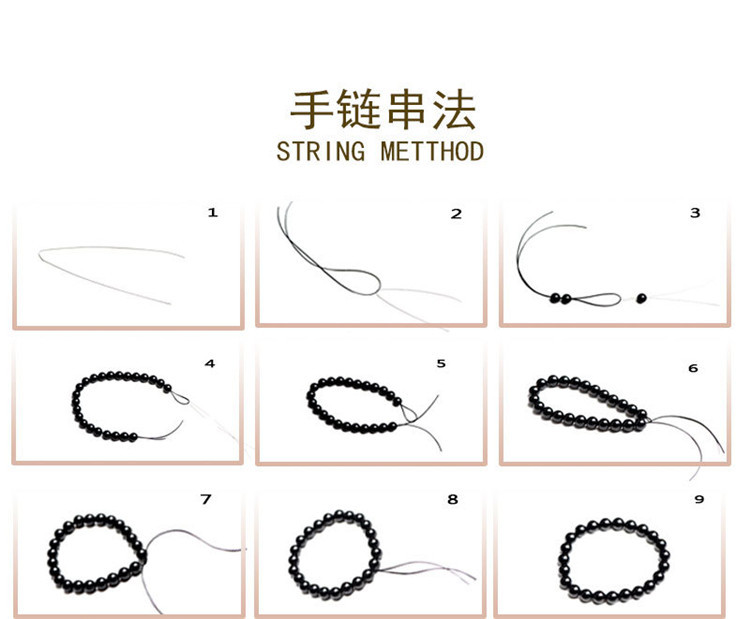 手链串法
STRING METTHOD

1

2

3

4

5

6

7

8

9