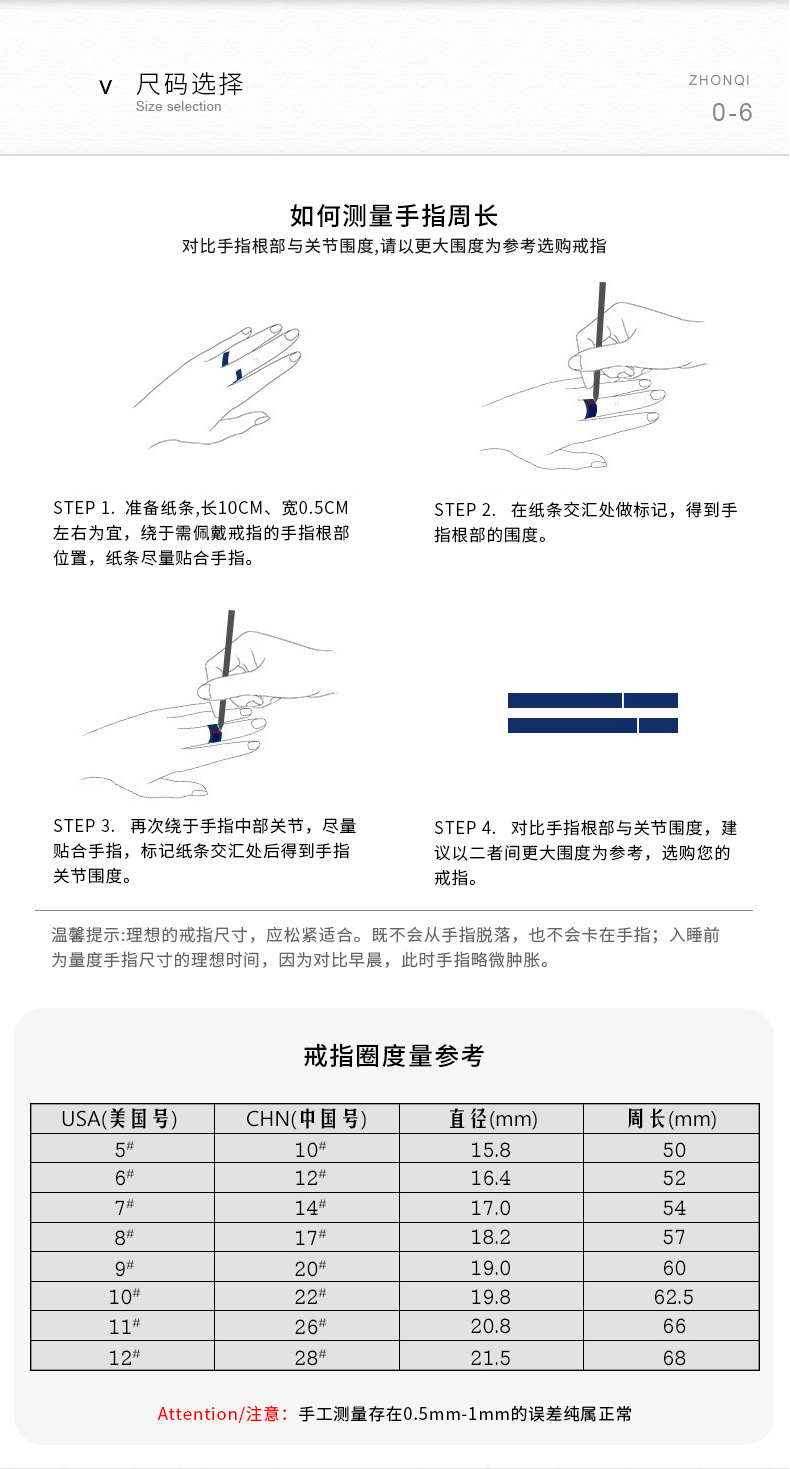 v 尺码选择
Size selection

ZHONQI
0-6

如何测量手指周长
对比手指根部与关节围度,请以更大围度为参考选购戒指

STEP 1. 准备纸条,长10CM、宽0.5CM左右为宜，绕于需佩戴戒指的手指根部位置，纸条尽量贴合手指。

STEP 2. 在纸条交汇处做标记，得到手指根部的围度。

STEP 3. 再次绕于手指中部关节，尽量贴合手指，标记纸条交汇处后得到手指关节围度。

STEP 4. 对比手指根部与关节围度，建议以二者间更大围度为参考，选购您的戒指。

温馨提示:理想的戒指尺寸，应松紧适合。既不会从手指脱落，也不会卡在手指；入睡前为量度手指尺寸的理想时间，因为对比早晨，此时手指略微肿胀。

戒指圈度量参考

| USA(美国号) | CHN(中国号) | 直径(mm) | 周长(mm) |
|---|---|---|---|
| 5# | 10# | 15.8 | 50 |
| 6# | 12# | 16.4 | 52 |
| 7# | 14# | 17.0 | 54 |
| 8# | 17# | 18.2 | 57 |
| 9# | 20# | 19.0 | 60 |
| 10# | 22# | 19.8 | 62.5 |
| 11# | 26# | 20.8 | 66 |
| 12# | 28# | 21.5 | 68 |

Attention/注意：手工测量存在0.5mm-1mm的误差纯属正常