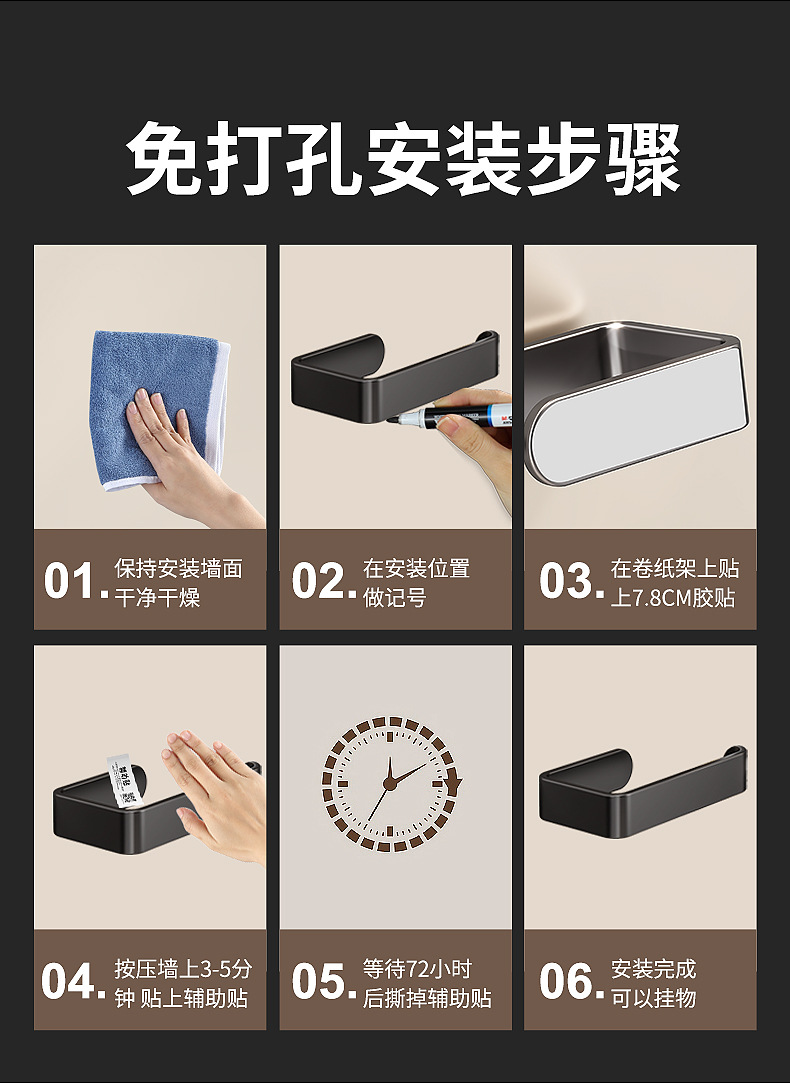 免打孔安装步骤

01. 保持安装墙面干净干燥

02. 在安装位置做记号

03. 在卷纸架上贴上7.8CM胶贴

04. 按压墙上3-5分钟 贴上辅助贴

05. 等待72小时后撕掉辅助贴

06. 安装完成可以挂物