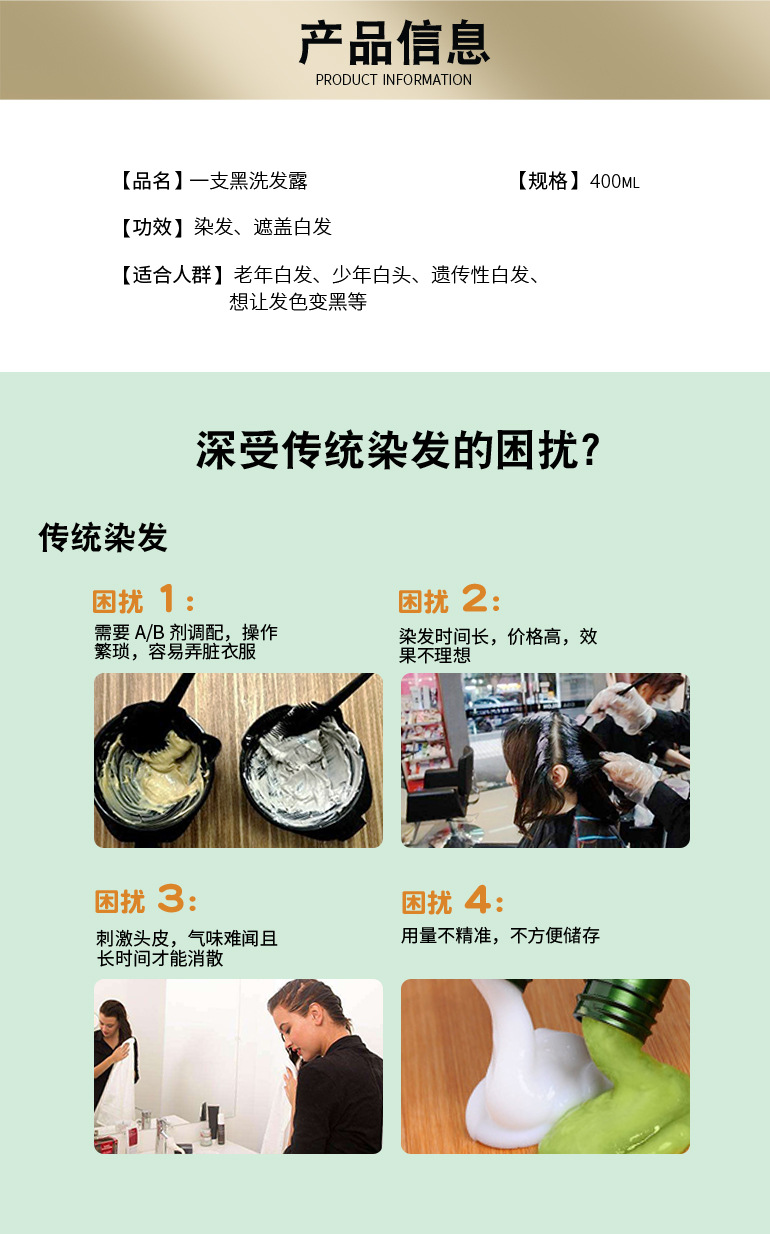 产品信息
PRODUCT INFORMATION

【品名】一支黑洗发露

【规格】400ML

【功效】染发、遮盖白发

【适合人群】老年白发、少年白头、遗传性白发、想让发色变黑等

深受传统染发的困扰?

传统染发

困扰 1:
需要 A/B 剂调配，操作繁琐，容易弄脏衣服

困扰 2:
染发时间长，价格高，效果不理想

困扰 3:
刺激头皮，气味难闻且长时间才能消散

困扰 4:
用量不精准，不方便储存