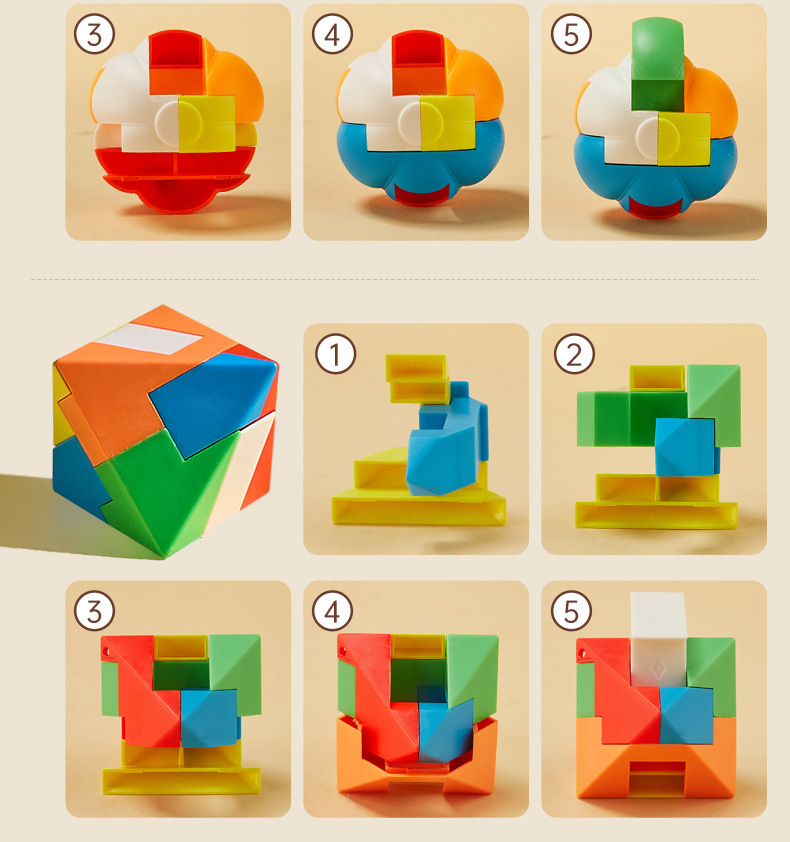 3

4

5

1

2

3

4

5