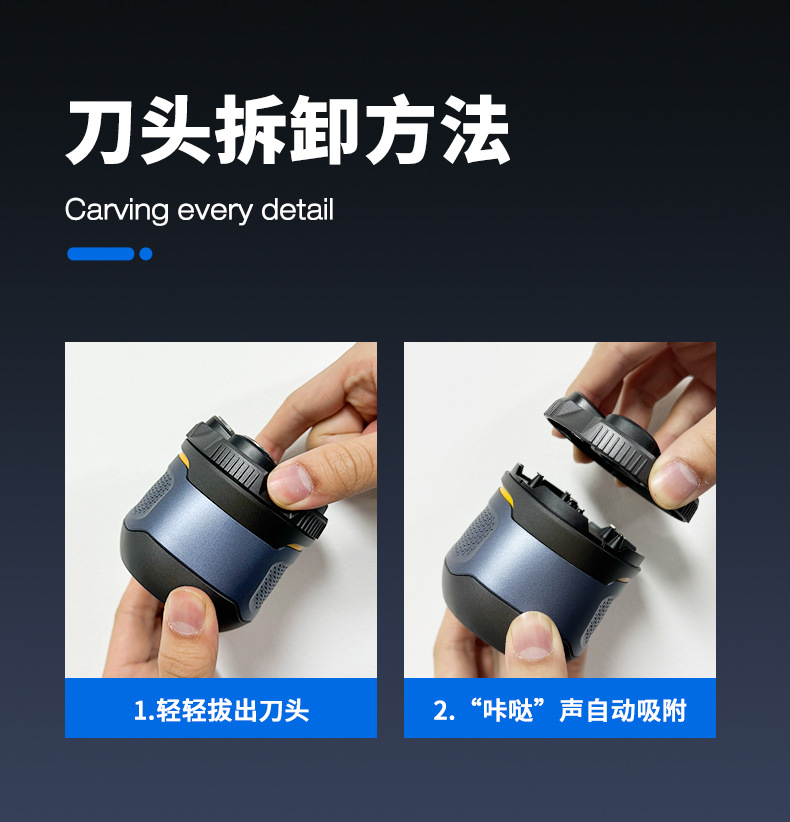 刀头拆卸方法

Carving every detail

1.轻轻拔出刀头

2.“咔哒”声自动吸附