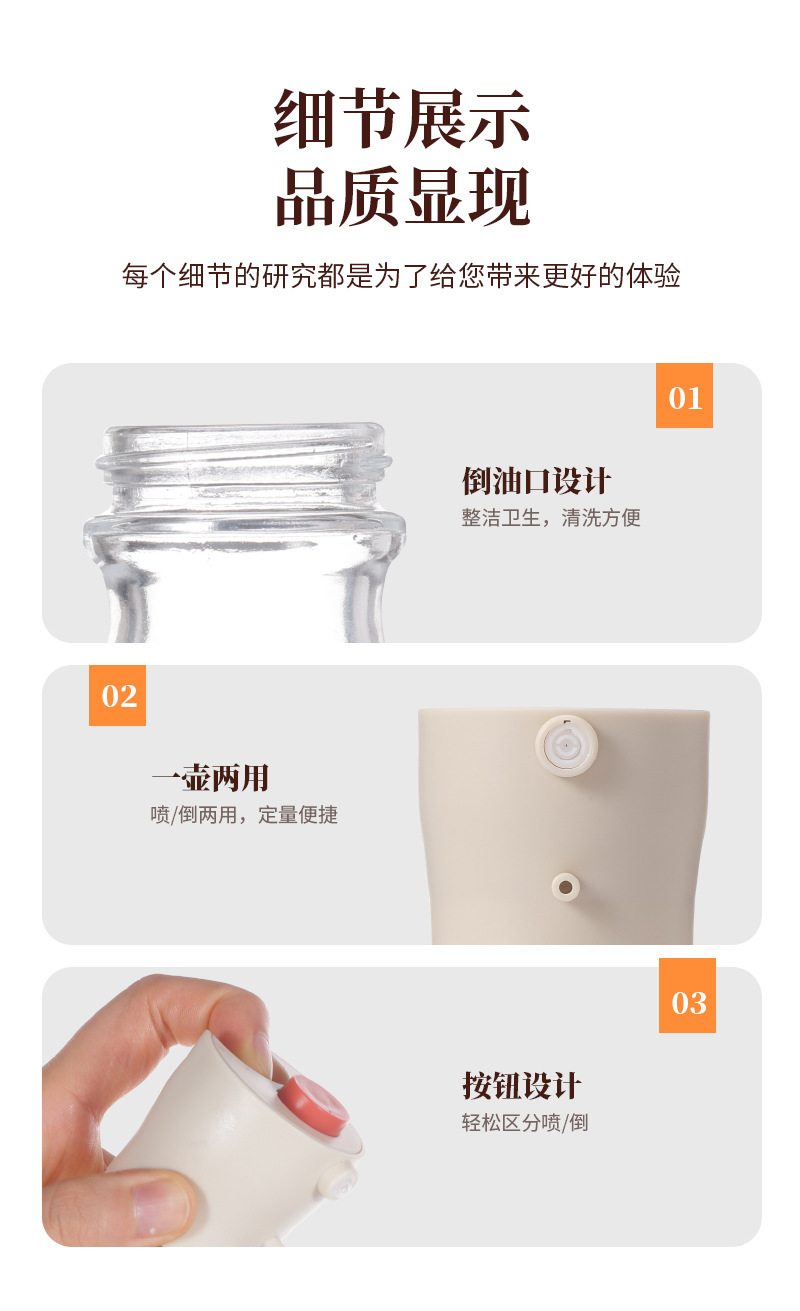 细节展示
品质显现

每个细节的研究都是为了给您带来更好的体验

01

倒油口设计
整洁卫生，清洗方便

02

一壶两用
喷/倒两用，定量便捷

03

按钮设计
轻松区分喷/倒