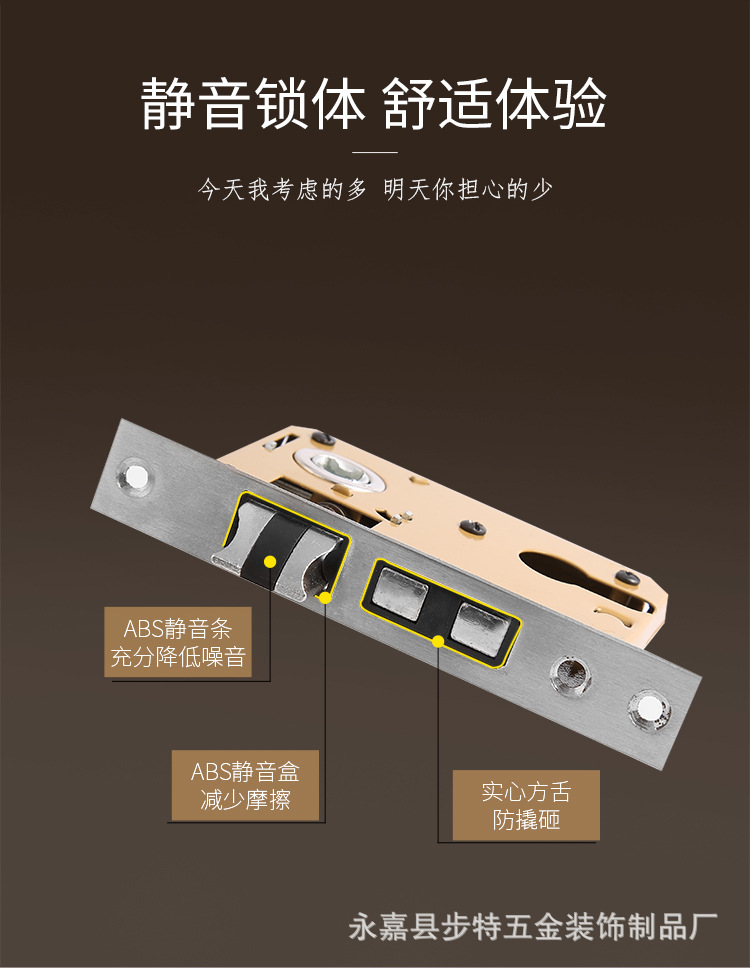 静音锁体 舒适体验

今天我考虑的多 明天你担心的少

ABS静音条
充分降低噪音

ABS静音盒
减少摩擦

实心方舌
防撬砸

永嘉县步特五金装饰制品厂