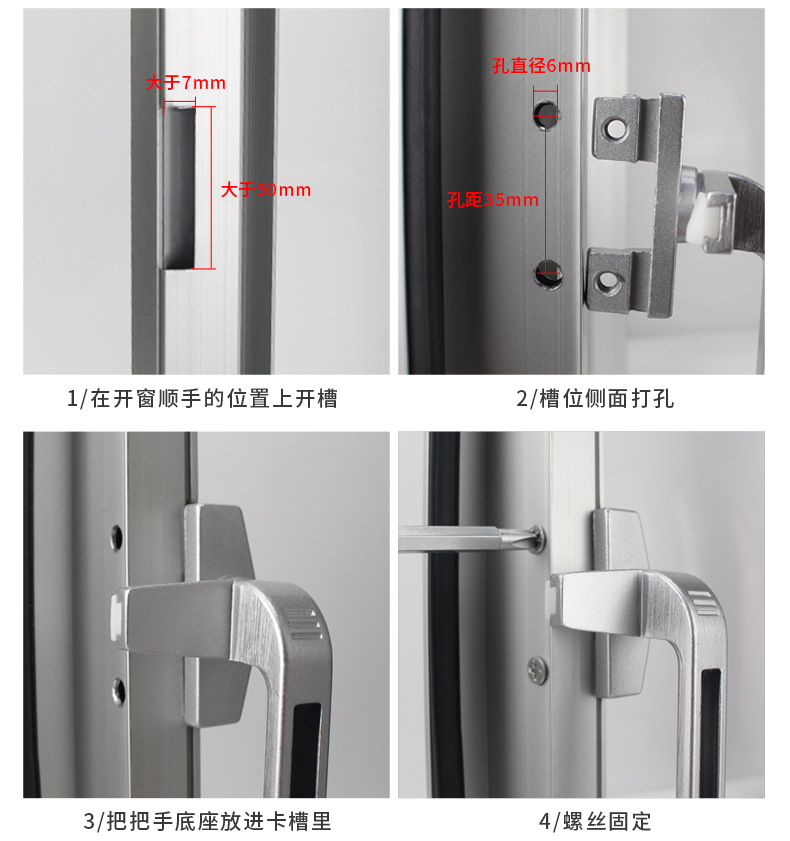 大于7mm

大于50mm

1/在开窗顺手的位置上开槽

孔直径6mm

孔距35mm

2/槽位侧面打孔

3/把把手底座放进卡槽里

4/螺丝固定