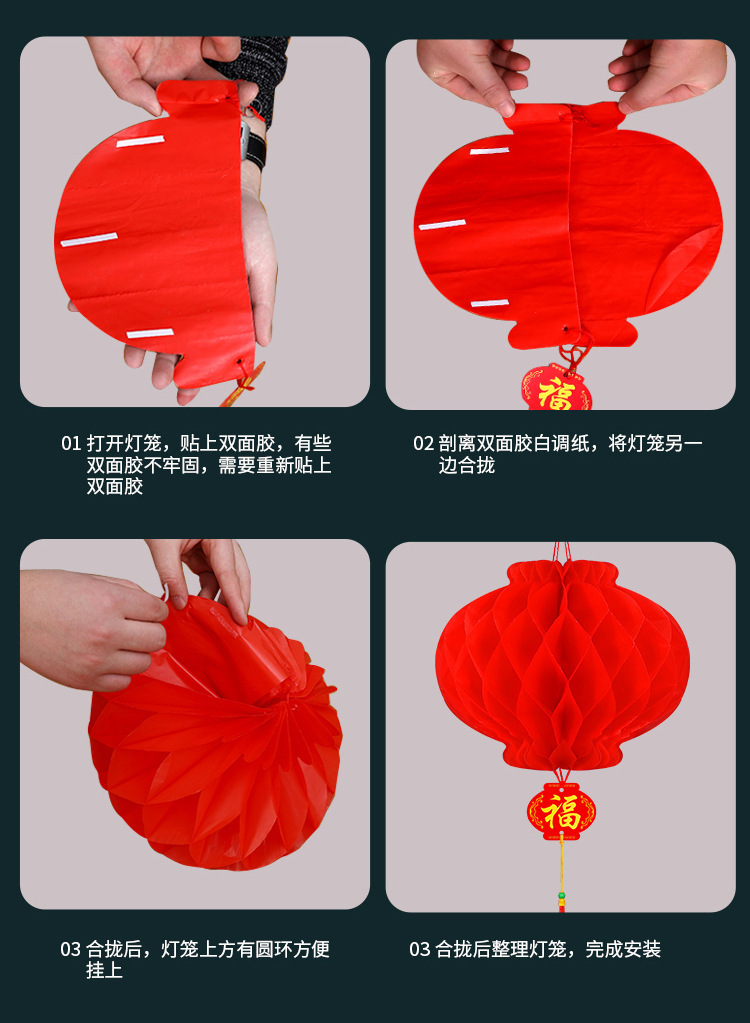 福

01 打开灯笼，贴上双面胶，有些双面胶不牢固，需要重新贴上双面胶

02 剖离双面胶白调纸，将灯笼另一边合拢

福

03 合拢后，灯笼上方有圆环方便挂上

03 合拢后整理灯笼，完成安装