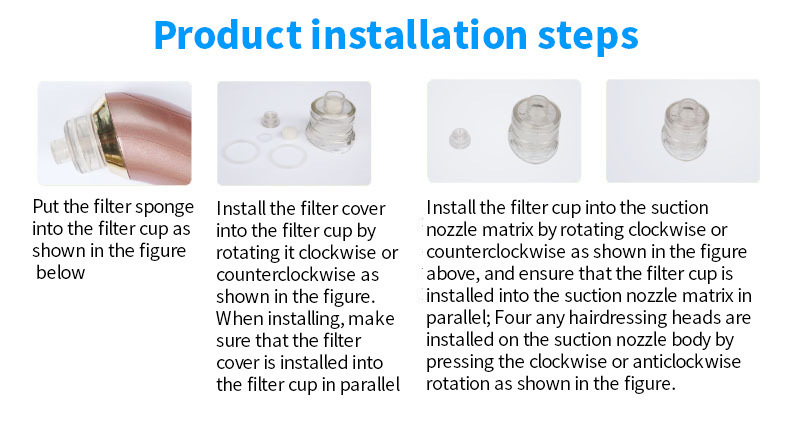 Product installation steps

Put the filter sponge into the filter cup as shown in the figure below

Install the filter cover into the filter cup by rotating it clockwise or counterclockwise as shown in the figure. When installing, make sure that the filter cover is installed into the filter cup in parallel

Install the filter cup into the suction nozzle matrix by rotating clockwise or counterclockwise as shown in the figure above, and ensure that the filter cup is installed into the suction nozzle matrix in parallel; Four any hairdressing heads are installed on the suction nozzle body by pressing the clockwise or anticlockwise rotation as shown in the figure.