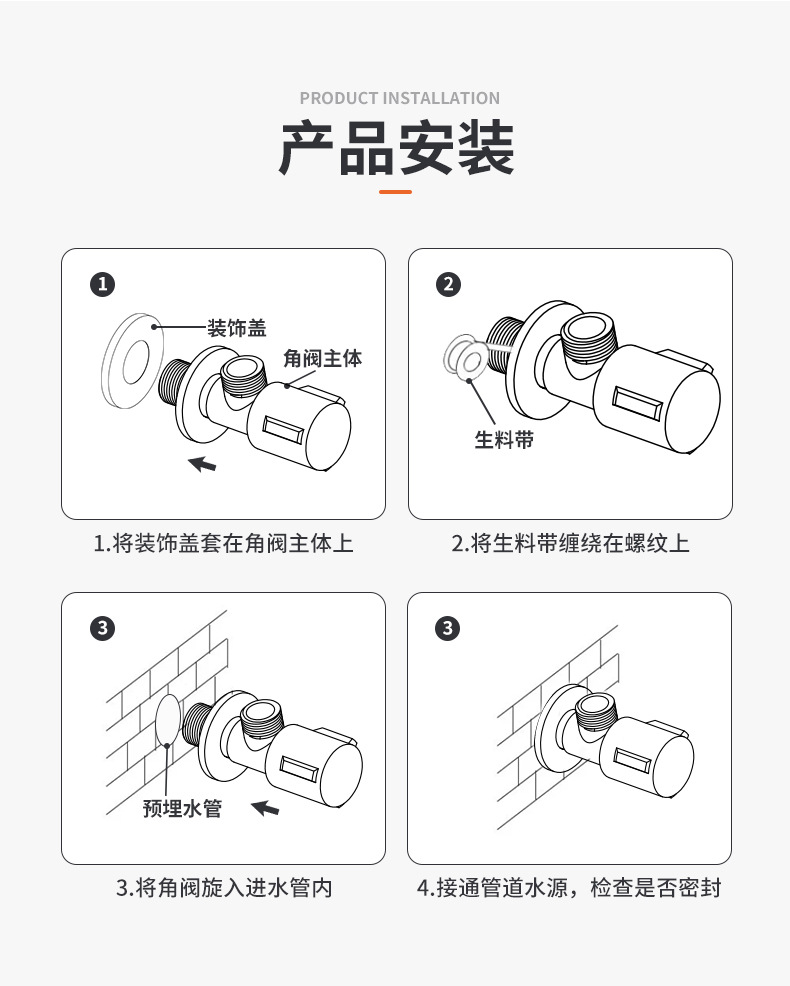 PRODUCT INSTALLATION

产品安装

1

装饰盖

角阀主体

1.将装饰盖套在角阀主体上

2

生料带

2.将生料带缠绕在螺纹上

3

预埋水管

3.将角阀旋入进水管内

3

4.接通管道水源，检查是否密封