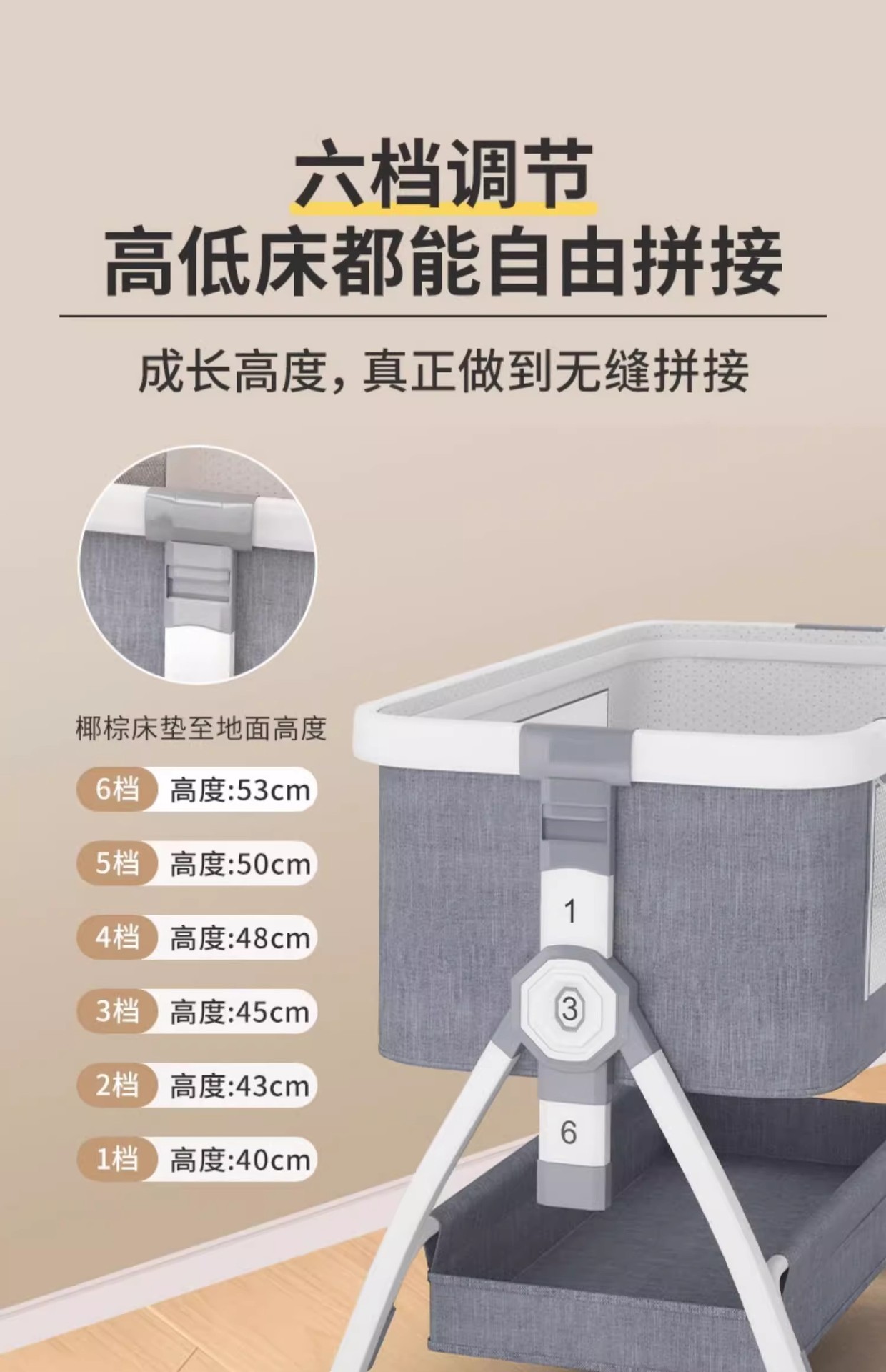 六档调节
高低床都能自由拼接

成长高度，真正做到无缝拼接

椰棕床垫至地面高度

6档 高度:53cm
5档 高度:50cm
4档 高度:48cm
3档 高度:45cm
2档 高度:43cm
1档 高度:40cm

1
3
6