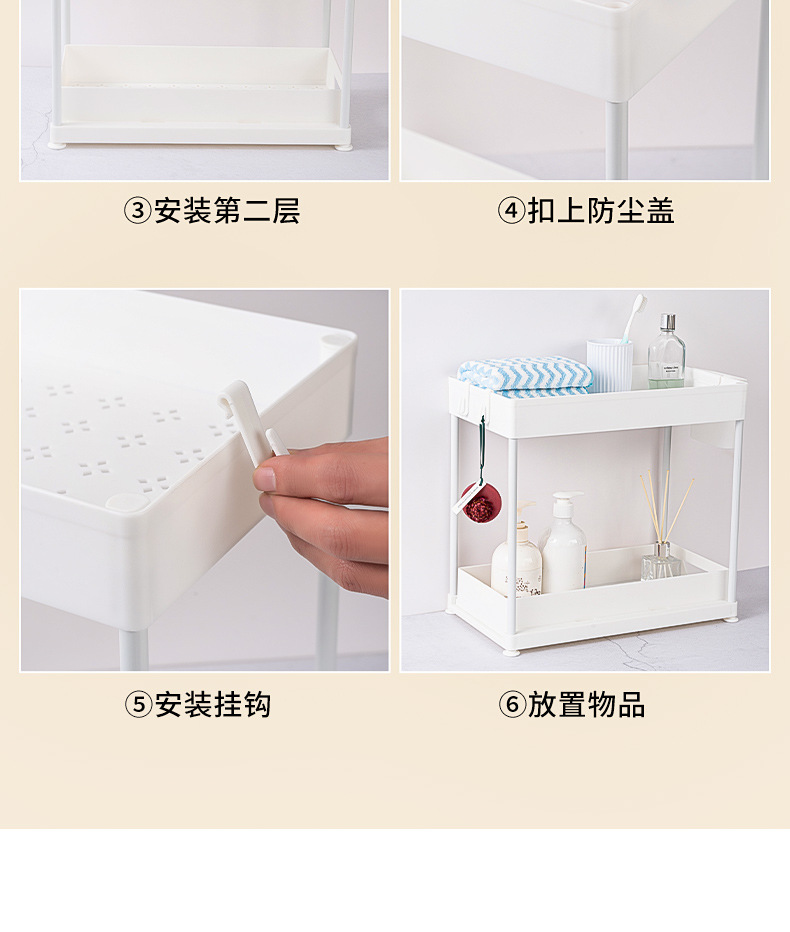 ③安装第二层

④扣上防尘盖

⑤安装挂钩

⑥放置物品