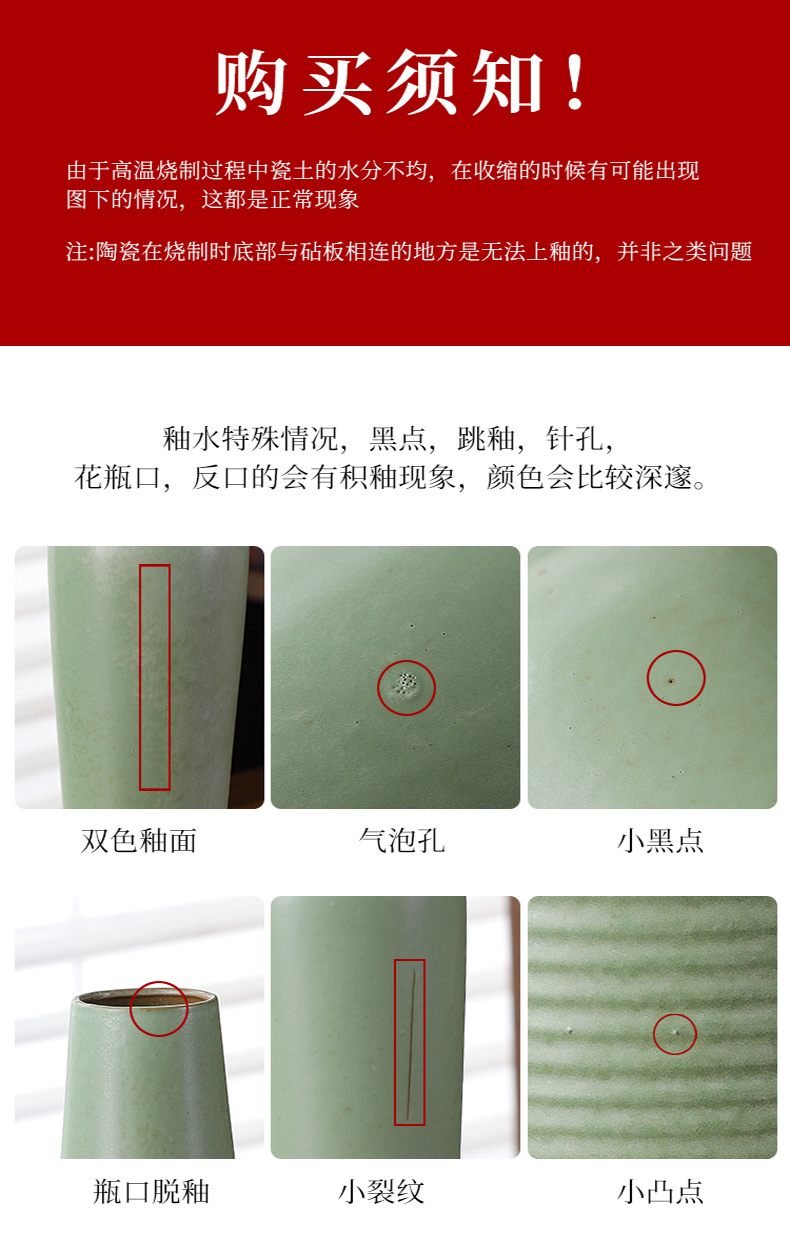 购买须知！

由于高温烧制过程中瓷土的水分不均，在收缩的时候有可能出现图下的情况，这都是正常现象

注:陶瓷在烧制时底部与砧板相连的地方是无法上釉的，并非之类问题

釉水特殊情况，黑点，跳釉，针孔，
花瓶口，反口的会有积釉现象，颜色会比较深邃。

双色釉面

气泡孔

小黑点

瓶口脱釉

小裂纹

小凸点