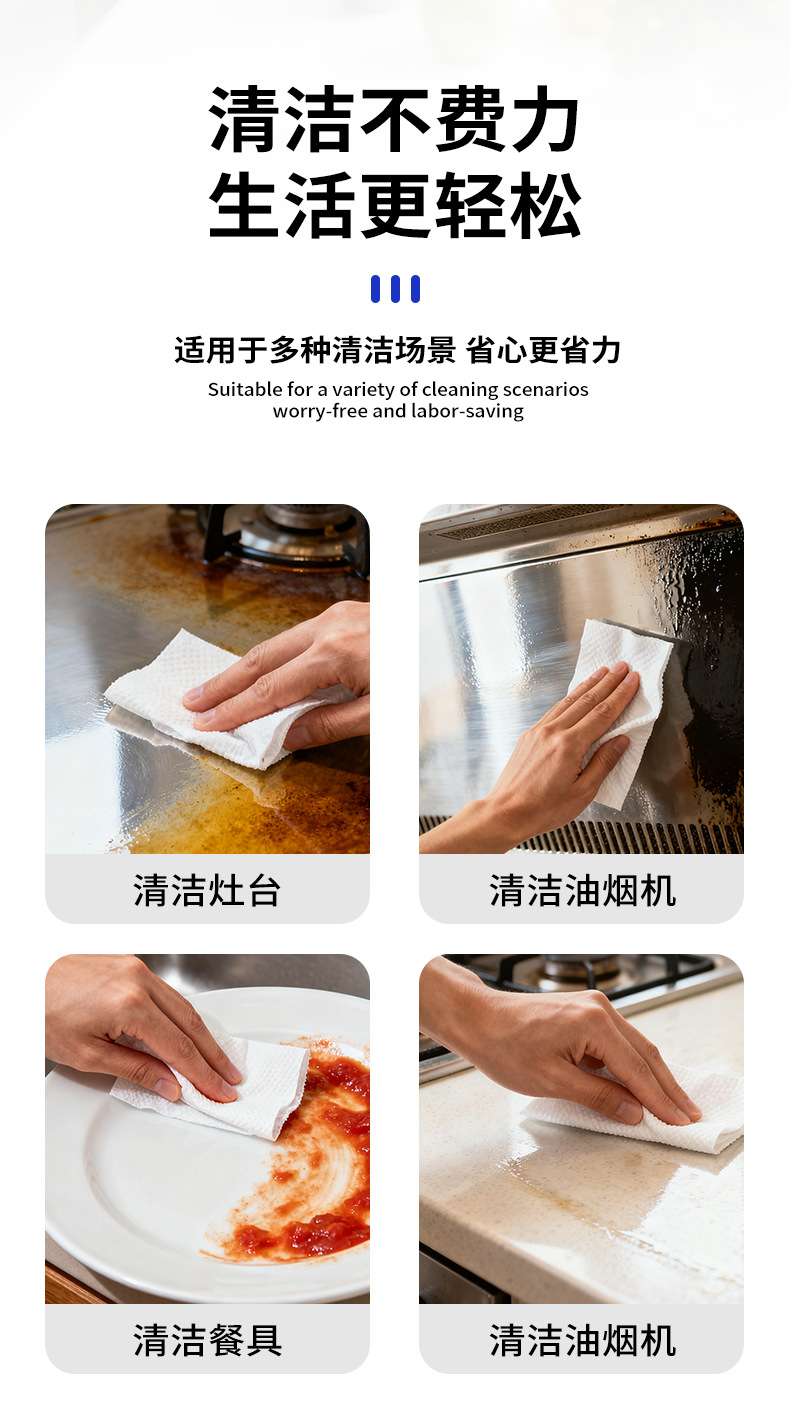 清洁不费力
生活更轻松

适用于多种清洁场景 省心更省力

Suitable for a variety of cleaning scenarios
worry-free and labor-saving

清洁灶台

清洁油烟机

清洁餐具

清洁油烟机