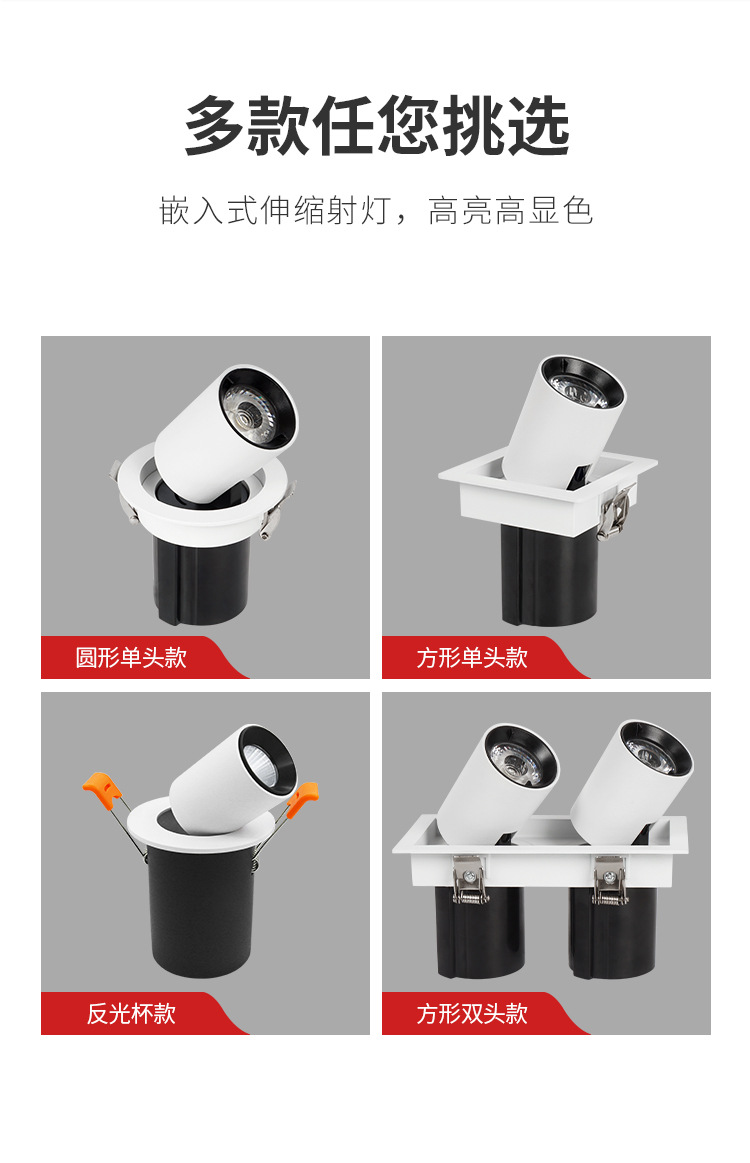 多款任您挑选

嵌入式伸缩射灯，高亮高显色

圆形单头款

方形单头款

反光杯款

方形双头款