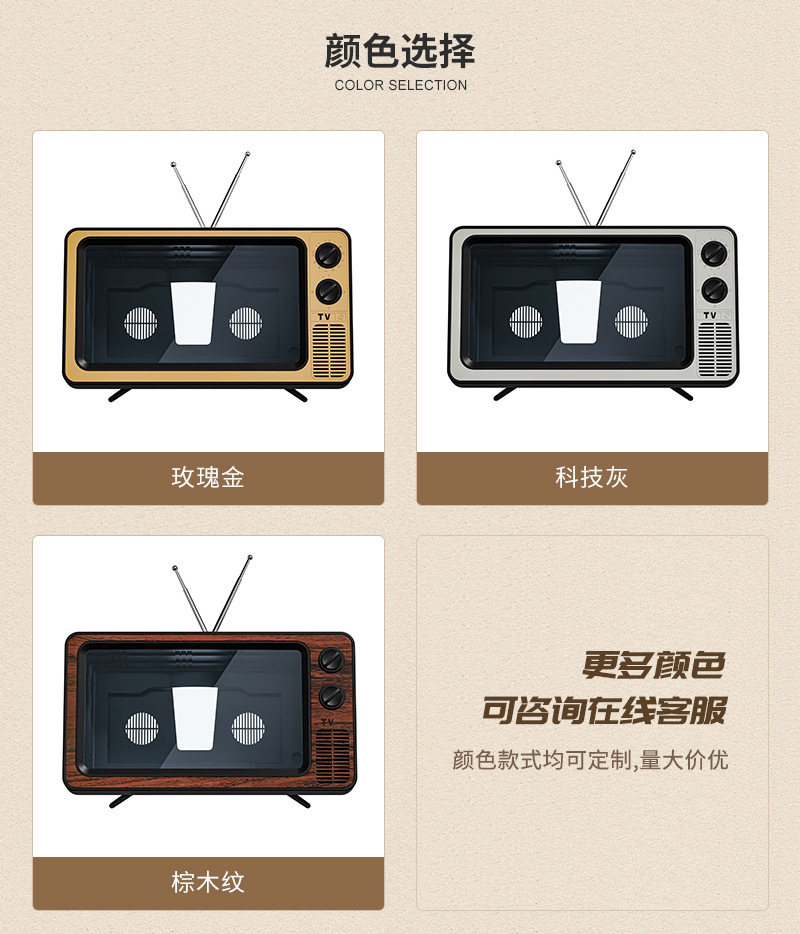 颜色选择
COLOR SELECTION

TV
玫瑰金

TV
科技灰

TV
棕木纹

更多颜色
可咨询在线客服
颜色款式均可定制,量大价优