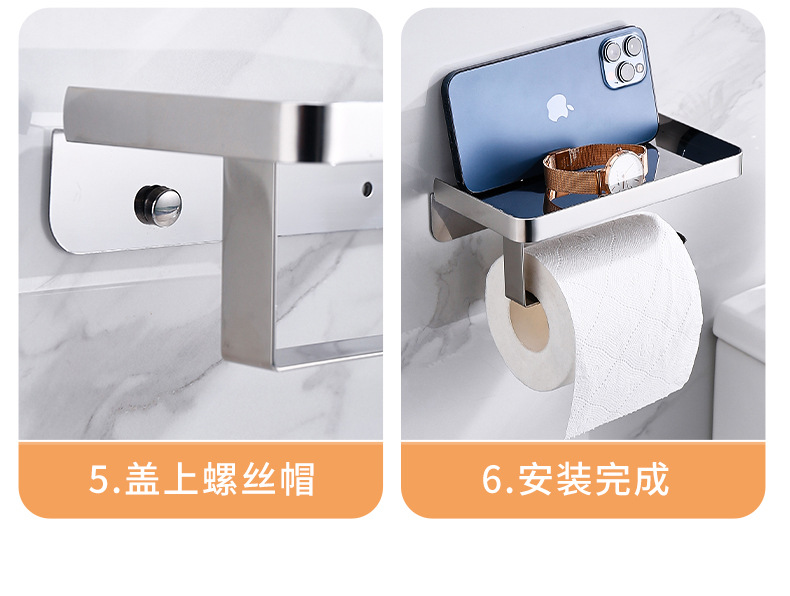 5.盖上螺丝帽

6.安装完成