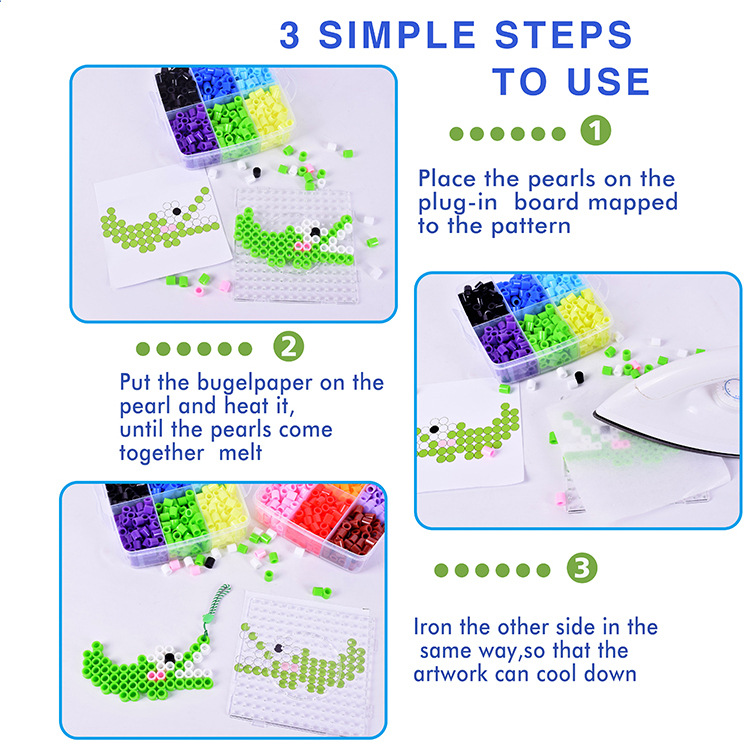 3 SIMPLE STEPS TO USE

1

Place the pearls on the plug-in board mapped to the pattern

2

Put the bugelpaper on the pearl and heat it, until the pearls come together melt

3

Iron the other side in the same way,so that the artwork can cool down