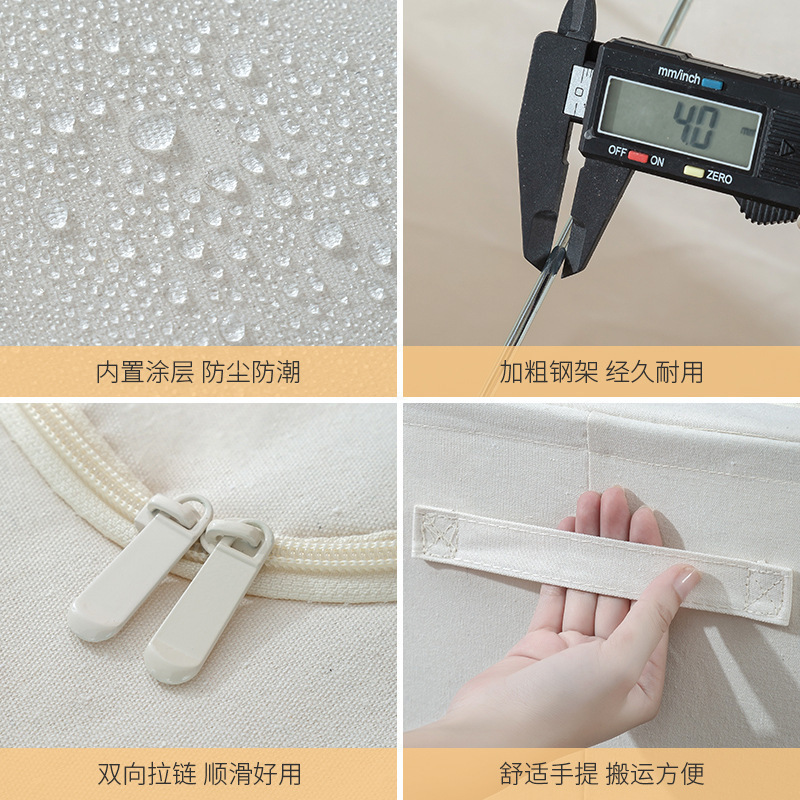 内置涂层 防尘防潮

mm/inch
4.0
OFF ON ZERO

加粗钢架 经久耐用

双向拉链 顺滑好用

舒适手提 搬运方便