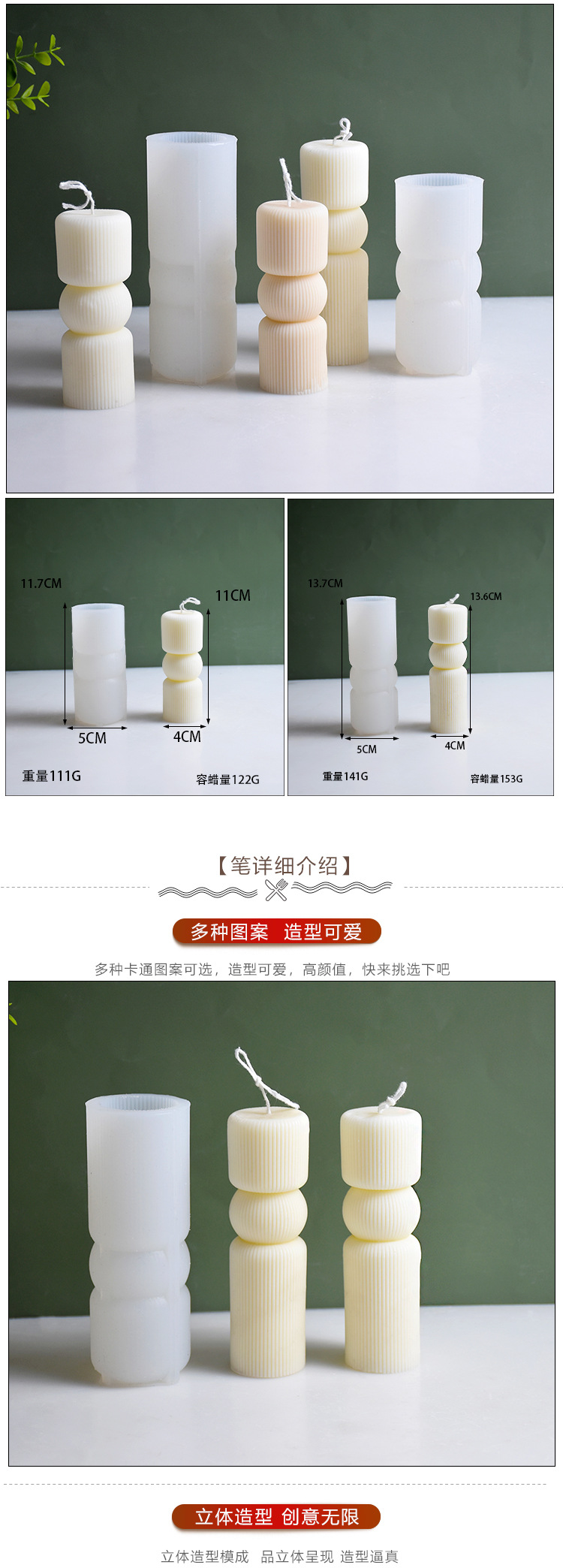 11.7CM
11CM
5CM
4CM
重量111G
容蜡量122G

13.7CM
13.6CM
5CM
4CM
重量141G
容蜡量153G

【笔详细介绍】

多种图案 造型可爱

多种卡通图案可选，造型可爱，高颜值，快来挑选下吧

立体造型 创意无限

立体造型模成 品立体呈现 造型逼真