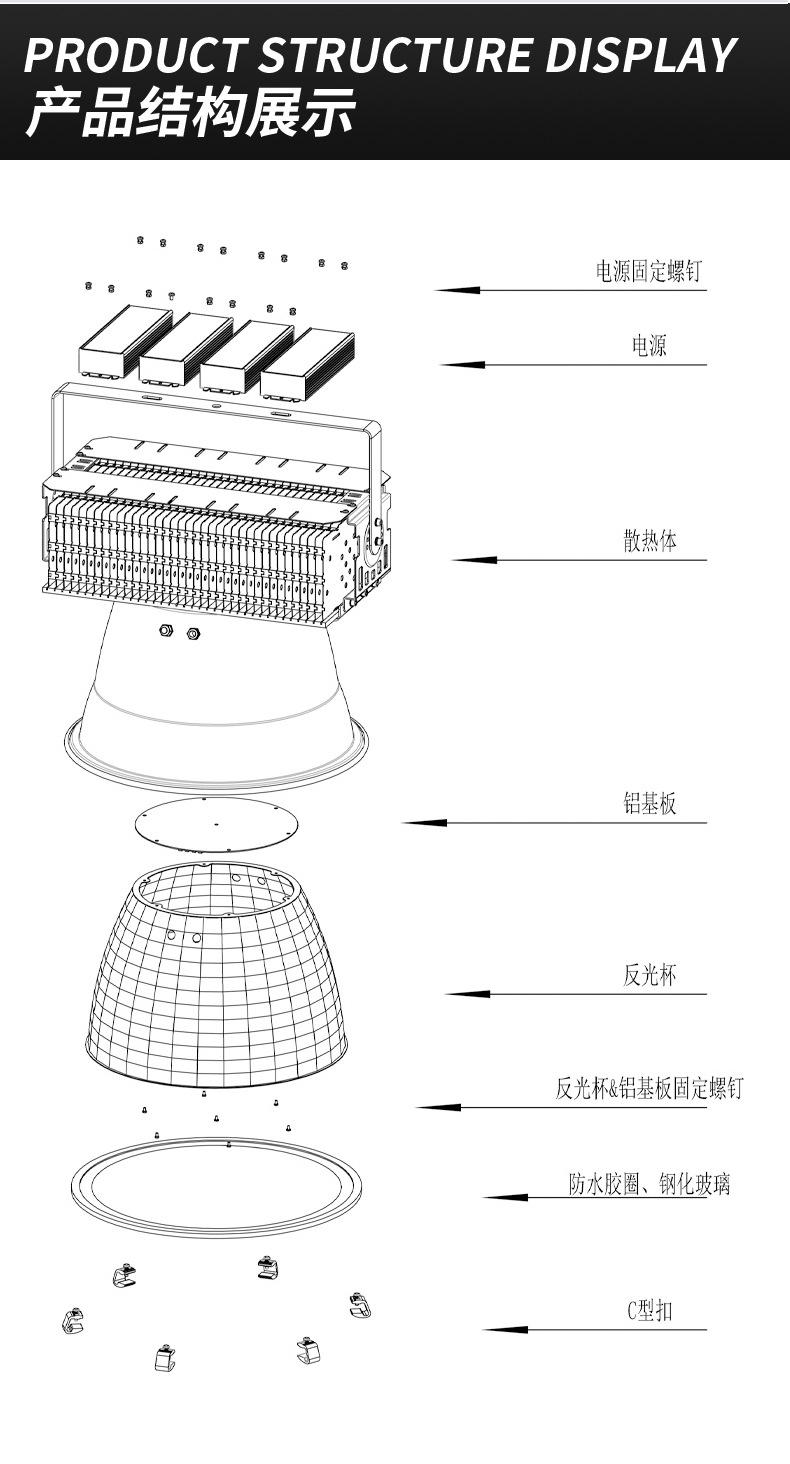 PRODUCT STRUCTURE DISPLAY
产品结构展示

电源固定螺钉

电源

散热体

铝基板

反光杯

反光杯&铝基板固定螺钉

防水胶圈、钢化玻璃

C型扣