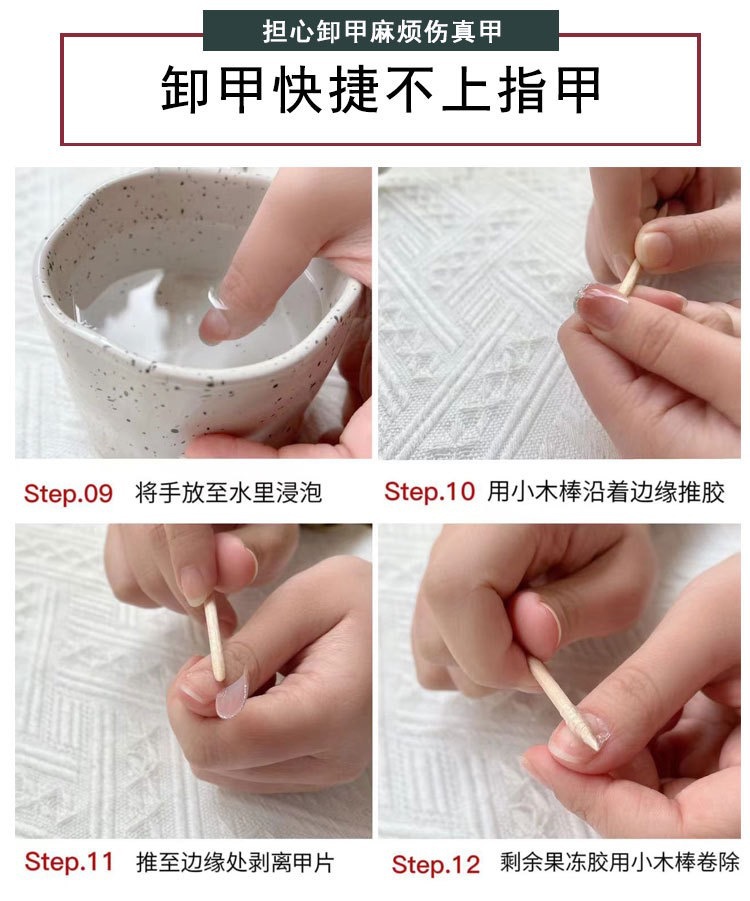 担心卸甲麻烦伤真甲

卸甲快捷不上指甲

Step.09 将手放至水里浸泡

Step.10 用小木棒沿着边缘推胶

Step.11 推至边缘处剥离甲片

Step.12 剩余果冻胶用小木棒卷除