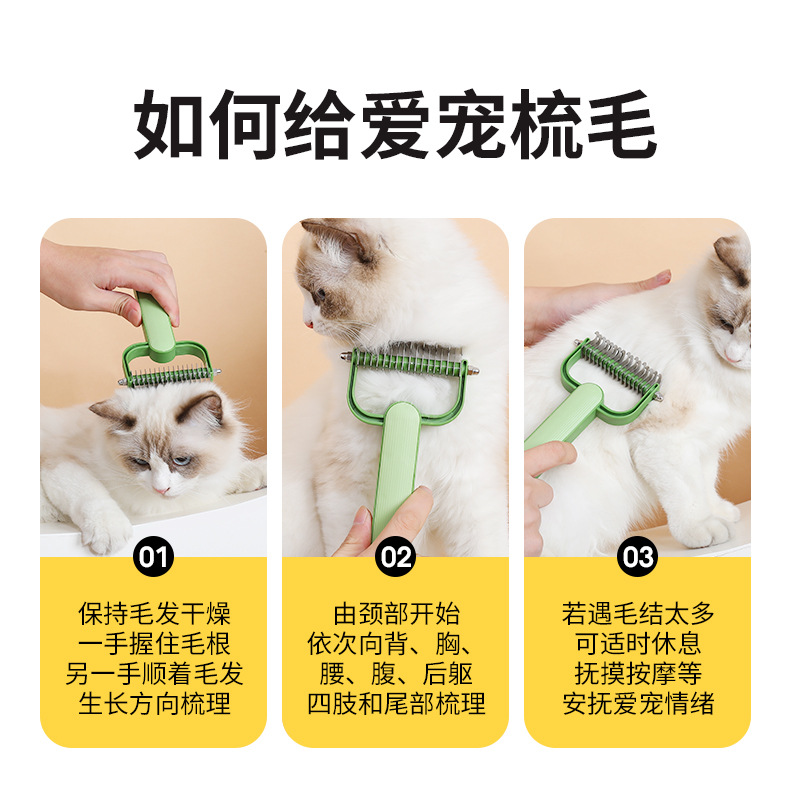 如何给爱宠梳毛

01

保持毛发干燥
一手握住毛根
另一手顺着毛发
生长方向梳理

02

由颈部开始
依次向背、胸、
腰、腹、后躯
四肢和尾部梳理

03

若遇毛结太多
可适时休息
抚摸按摩等
安抚爱宠情绪