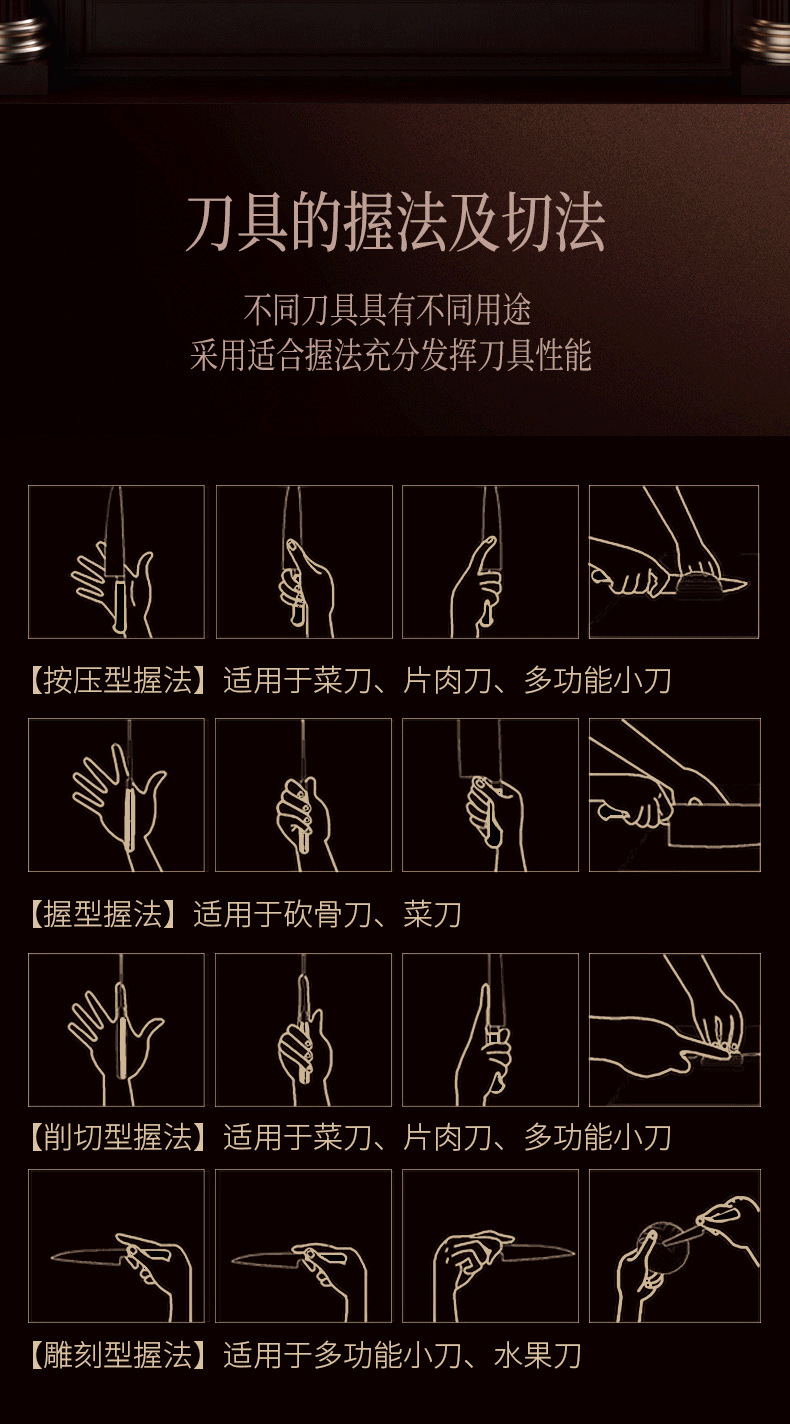 刀具的握法及切法

不同刀具具有不同用途
采用适合握法充分发挥刀具性能

【按压型握法】适用于菜刀、片肉刀、多功能小刀

【握型握法】适用于砍骨刀、菜刀

【削切型握法】适用于菜刀、片肉刀、多功能小刀

【雕刻型握法】适用于多功能小刀、水果刀