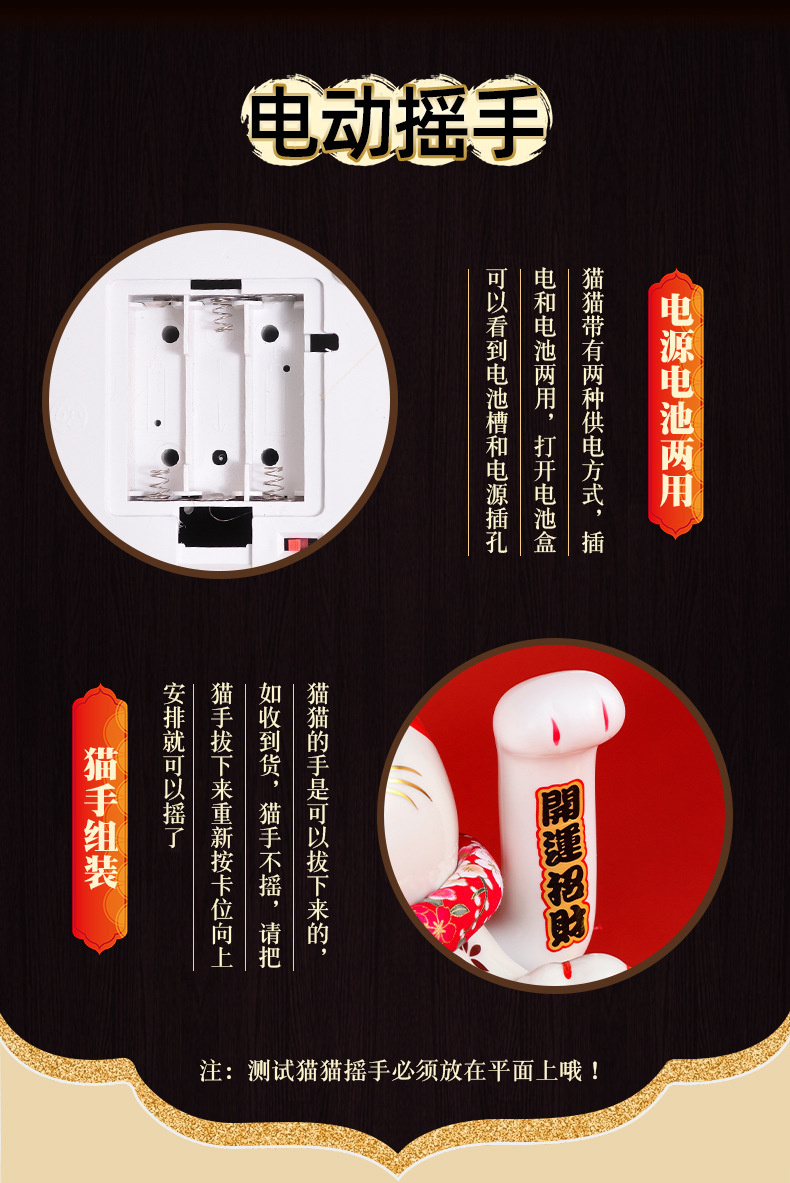 电动摇手

电源电池两用

猫猫带有两种供电方式，插电和电池两用，打开电池盒可以看到电池槽和电源插孔

猫手组装

猫猫的手是可以拔下来的，如收到货，猫手不摇，请把猫手拔下来重新按卡位向上安排就可以摇了

開運招財

注：测试猫猫摇手必须放在平面上哦！