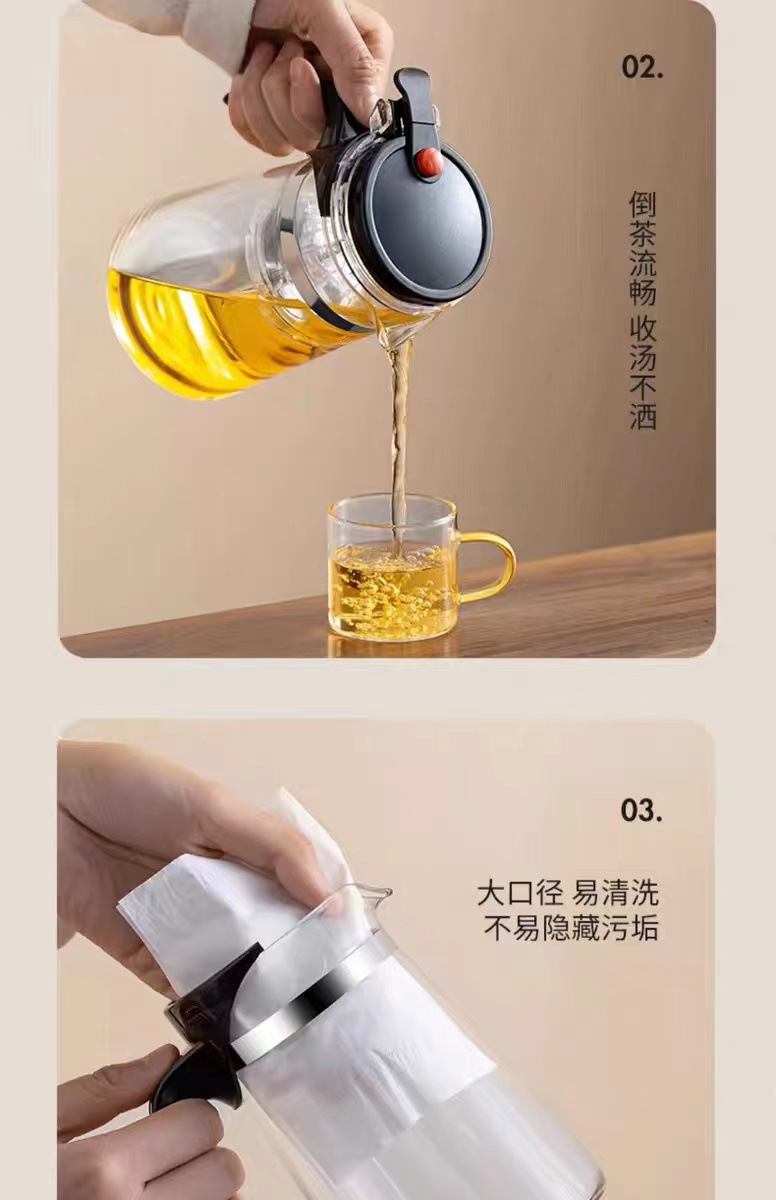 02.

倒茶流畅 收汤不洒

03.

大口径 易清洗
不易隐藏污垢