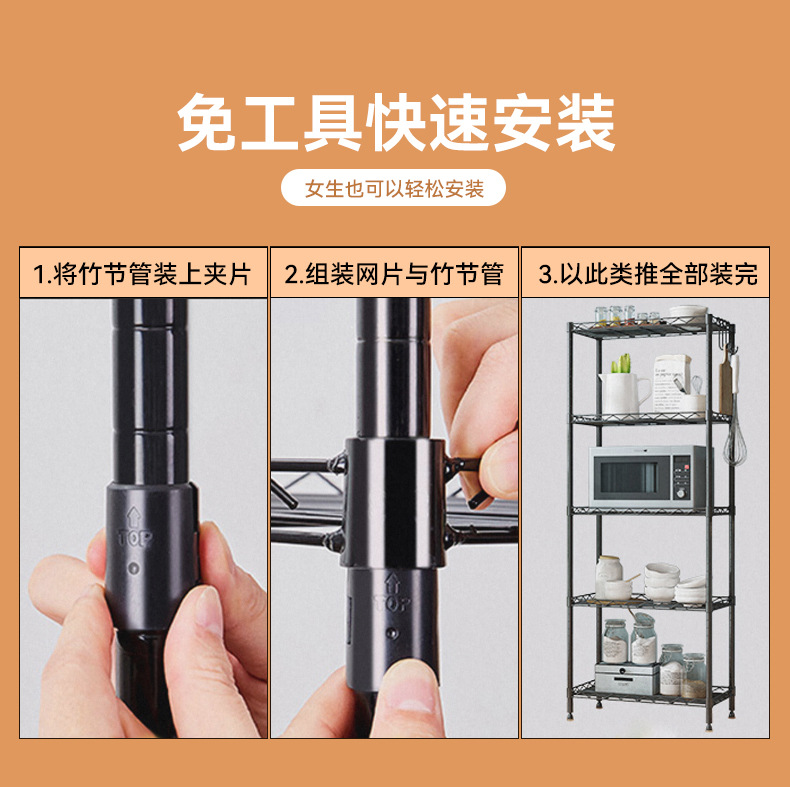 免工具快速安装

女生也可以轻松安装

1.将竹节管装上夹片

TOP

2.组装网片与竹节管

TOP

3.以此类推全部装完