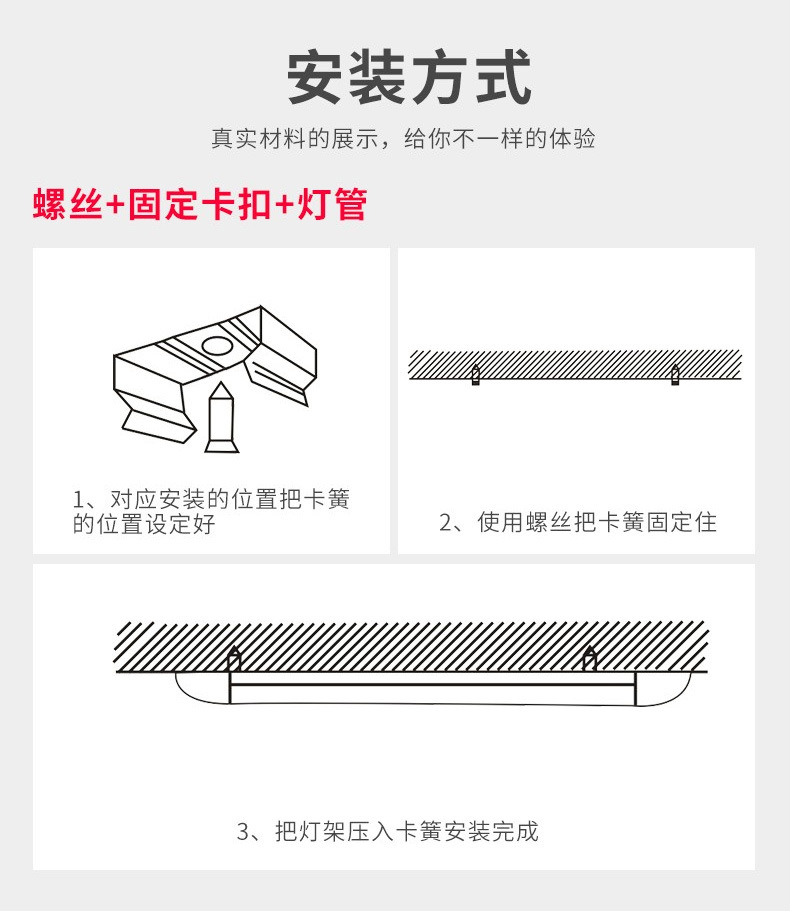 安装方式

真实材料的展示，给你不一样的体验

螺丝+固定卡扣+灯管

1、对应安装的位置把卡簧的位置设定好

2、使用螺丝把卡簧固定住

3、把灯架压入卡簧安装完成